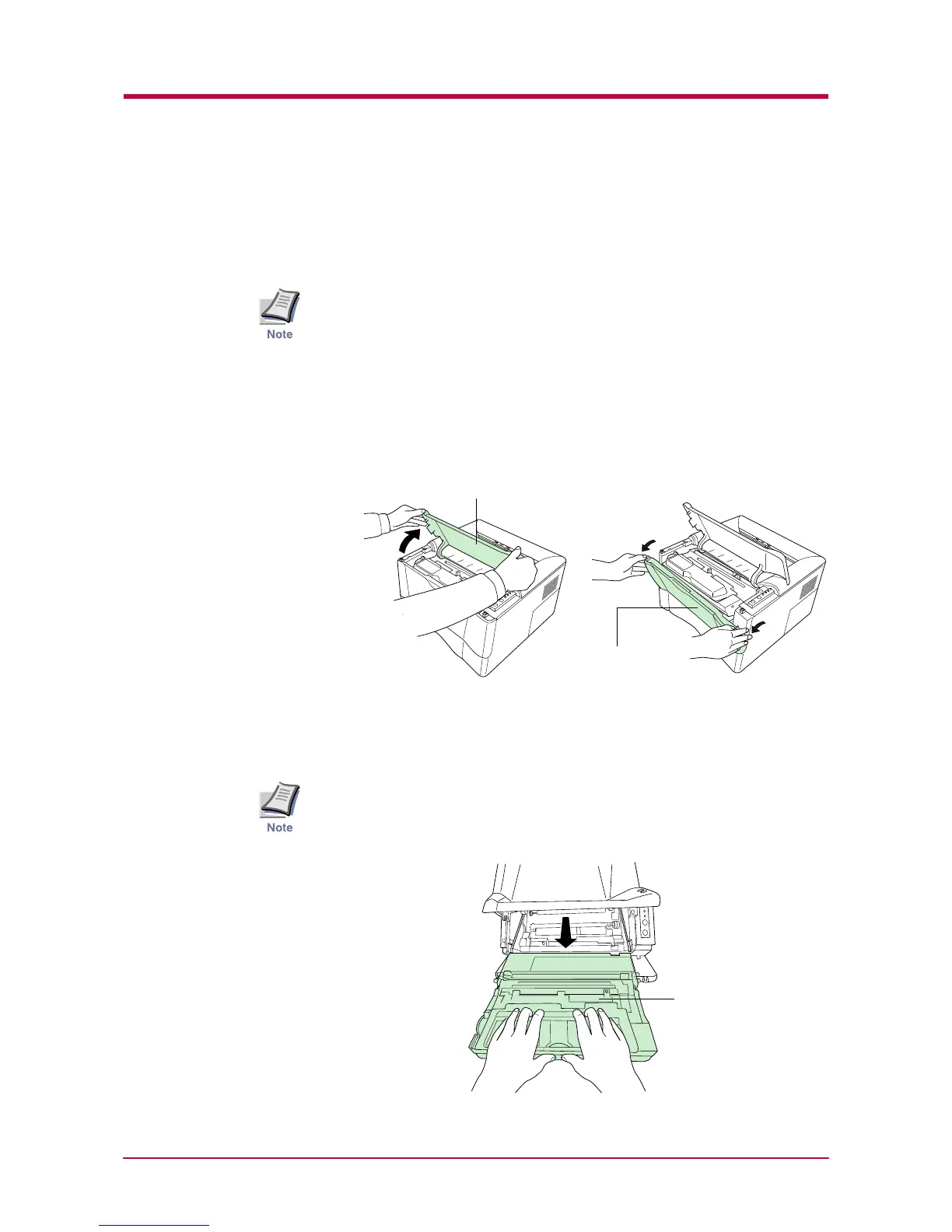 Note

Note