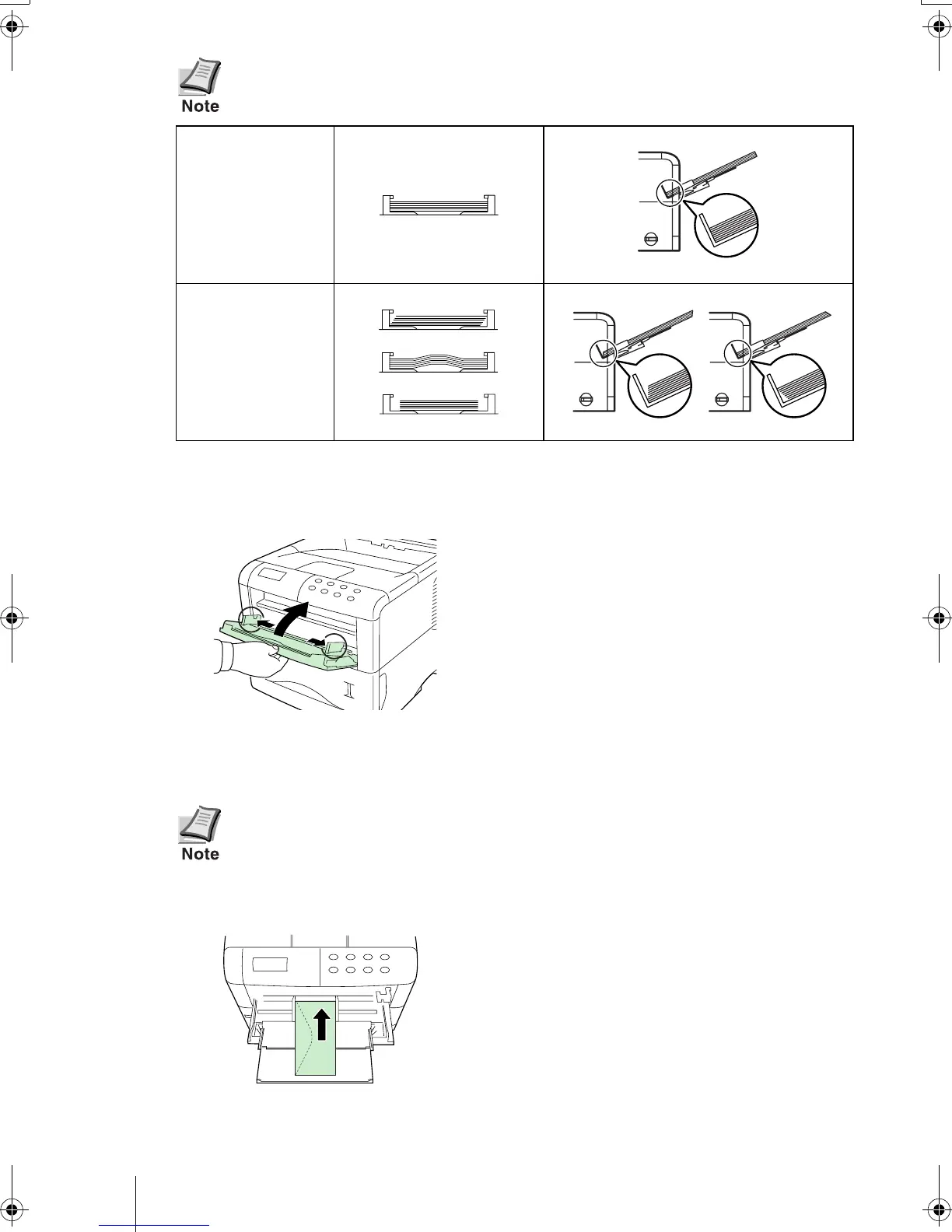 Note

Note