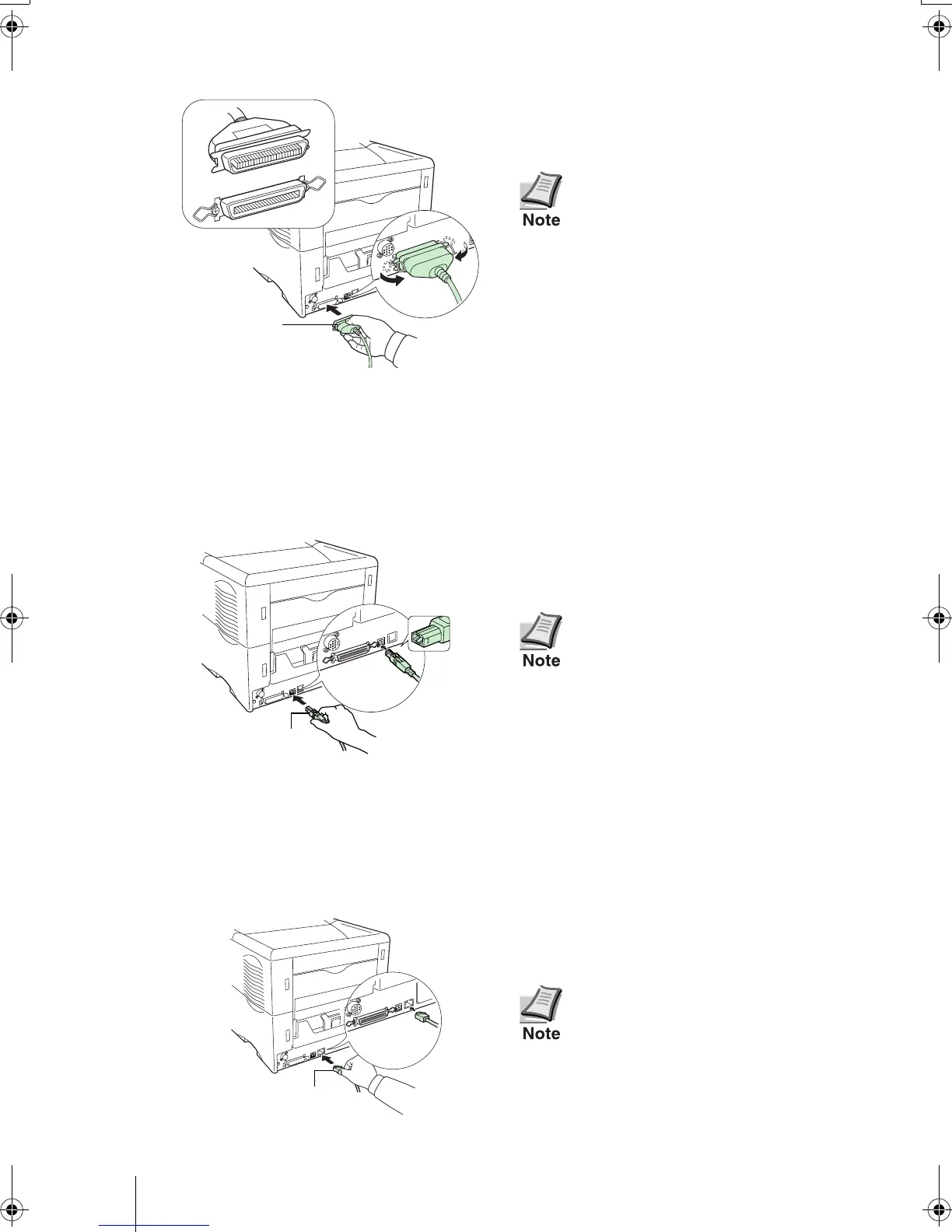 Note

Note

Note