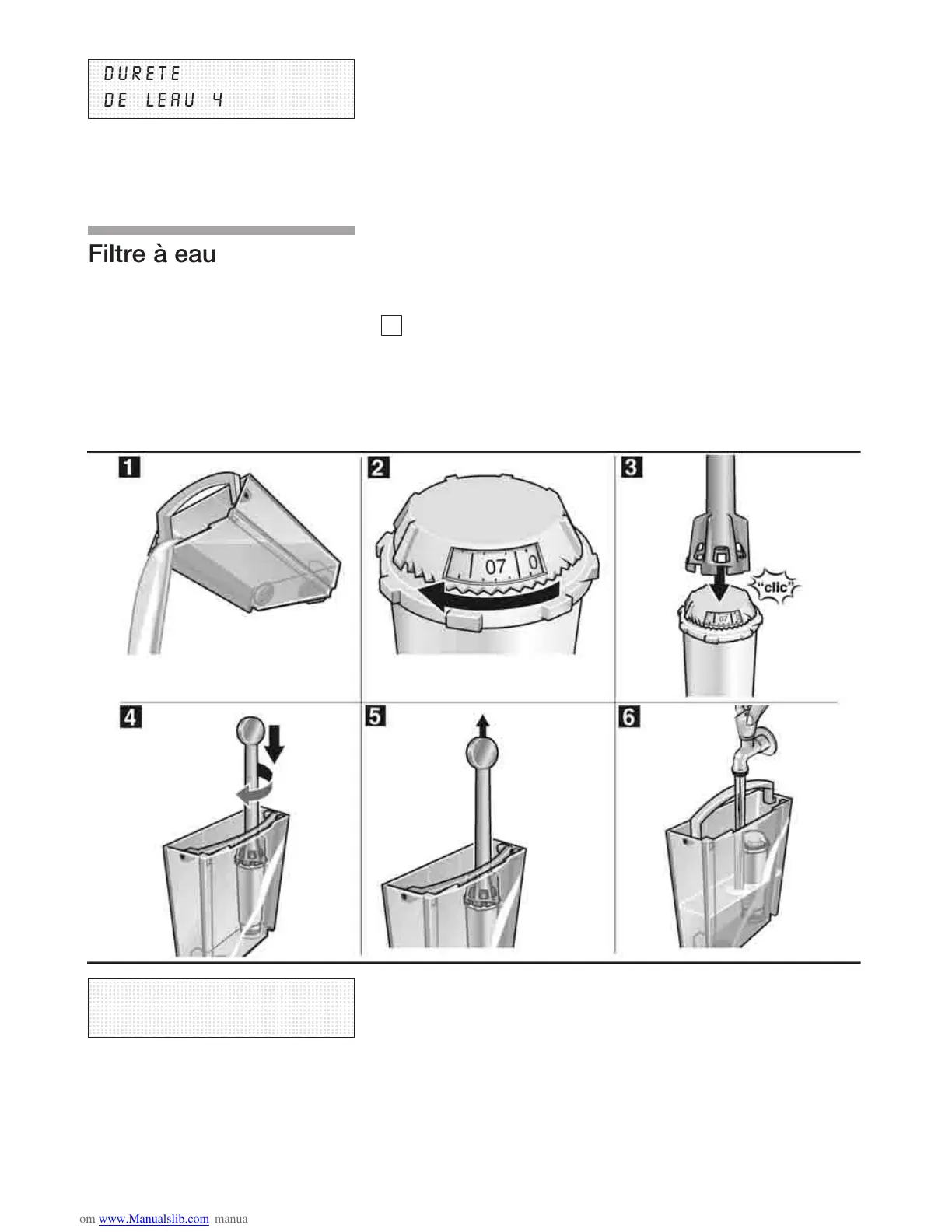 DURETE
DE LEAU 4

Filtre à eau

1

2

07 0

3

"clic"

07

4

5

6

om www.Manualslib.com manua