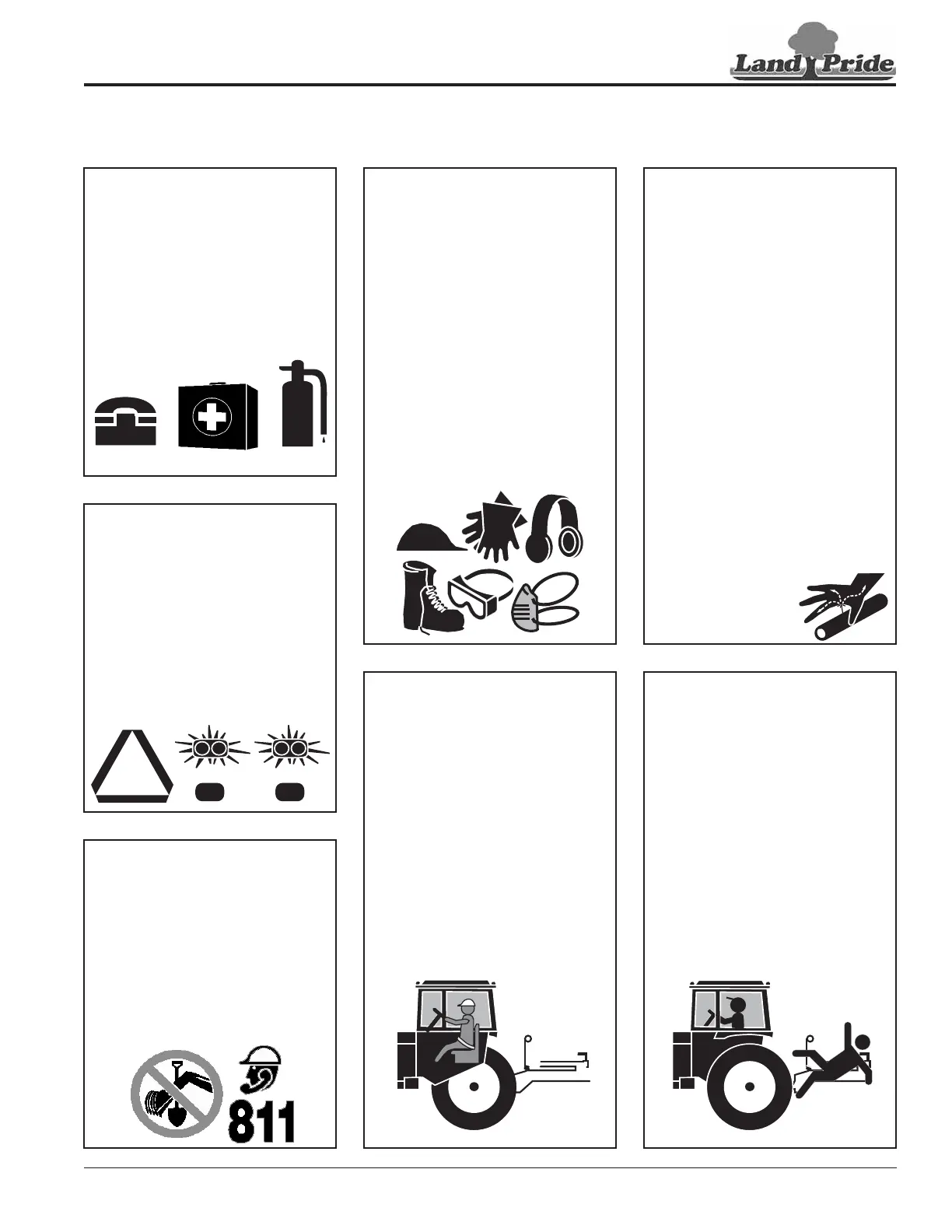 Land Pride

811