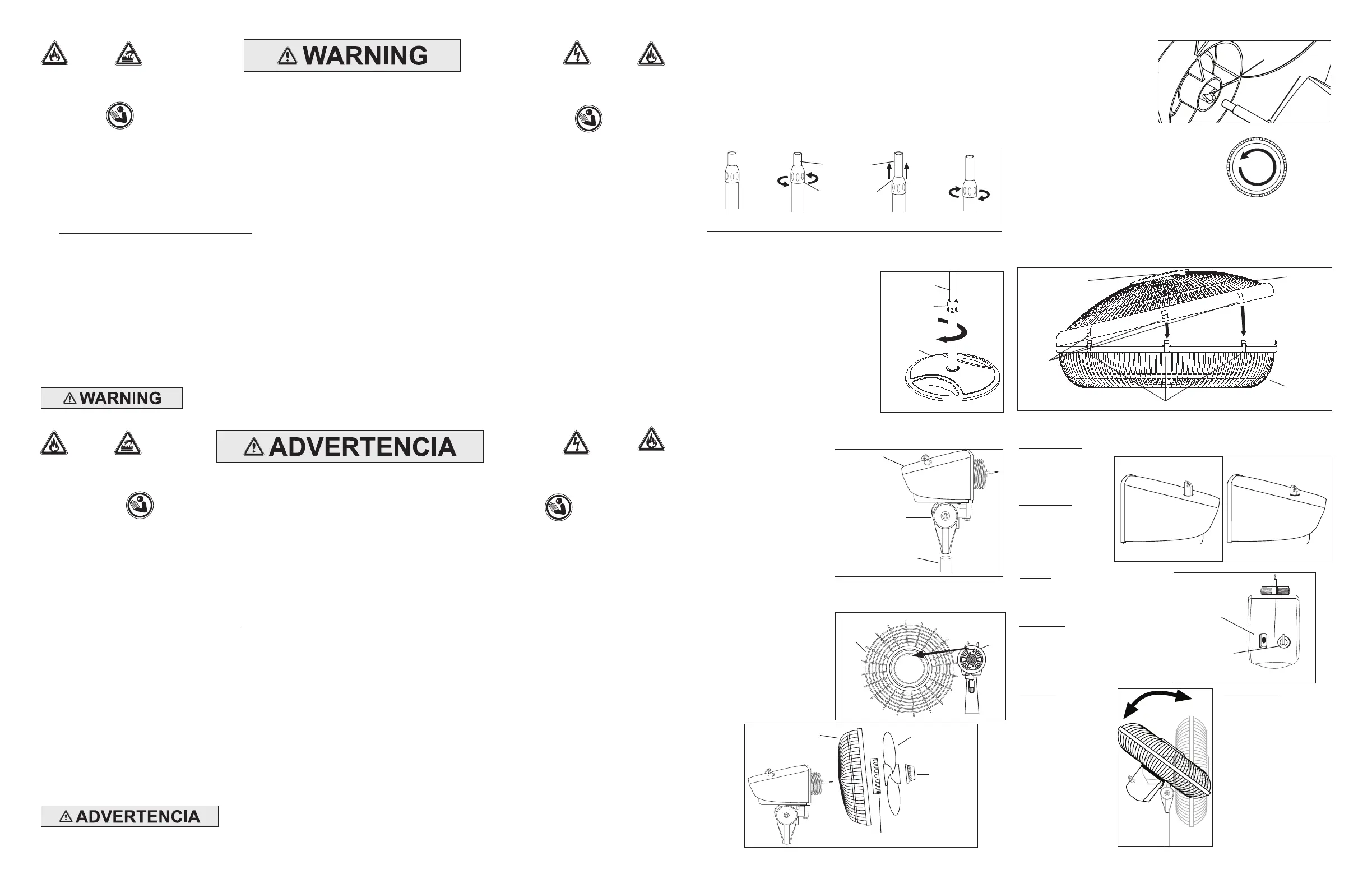 WARNING

WARNING

ADVERTENCIA

ADVERTENCIA