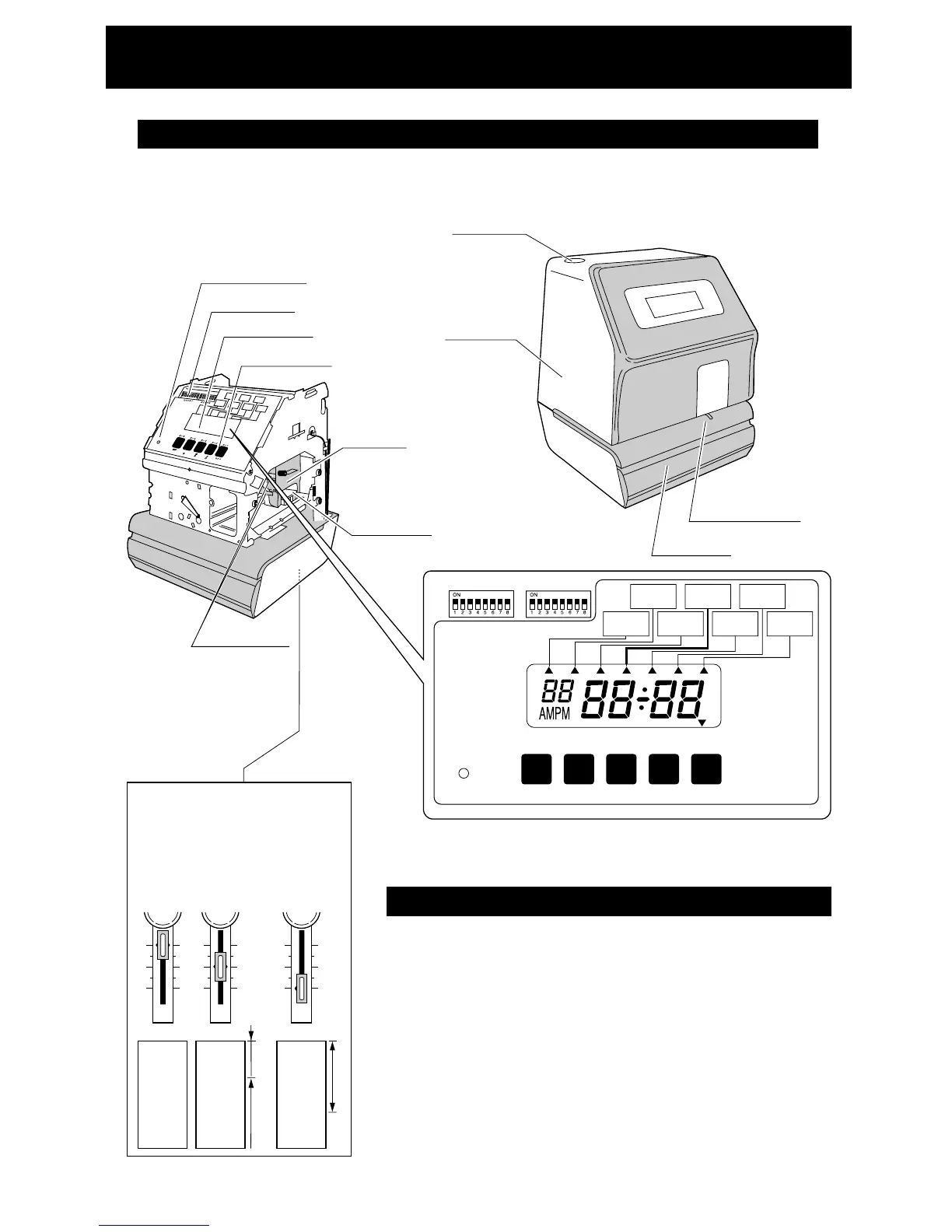 ON
1 2 3 4 5 6 7 8

ON
1 2 3 4 5 6 7 8

88 88:88
AMPM