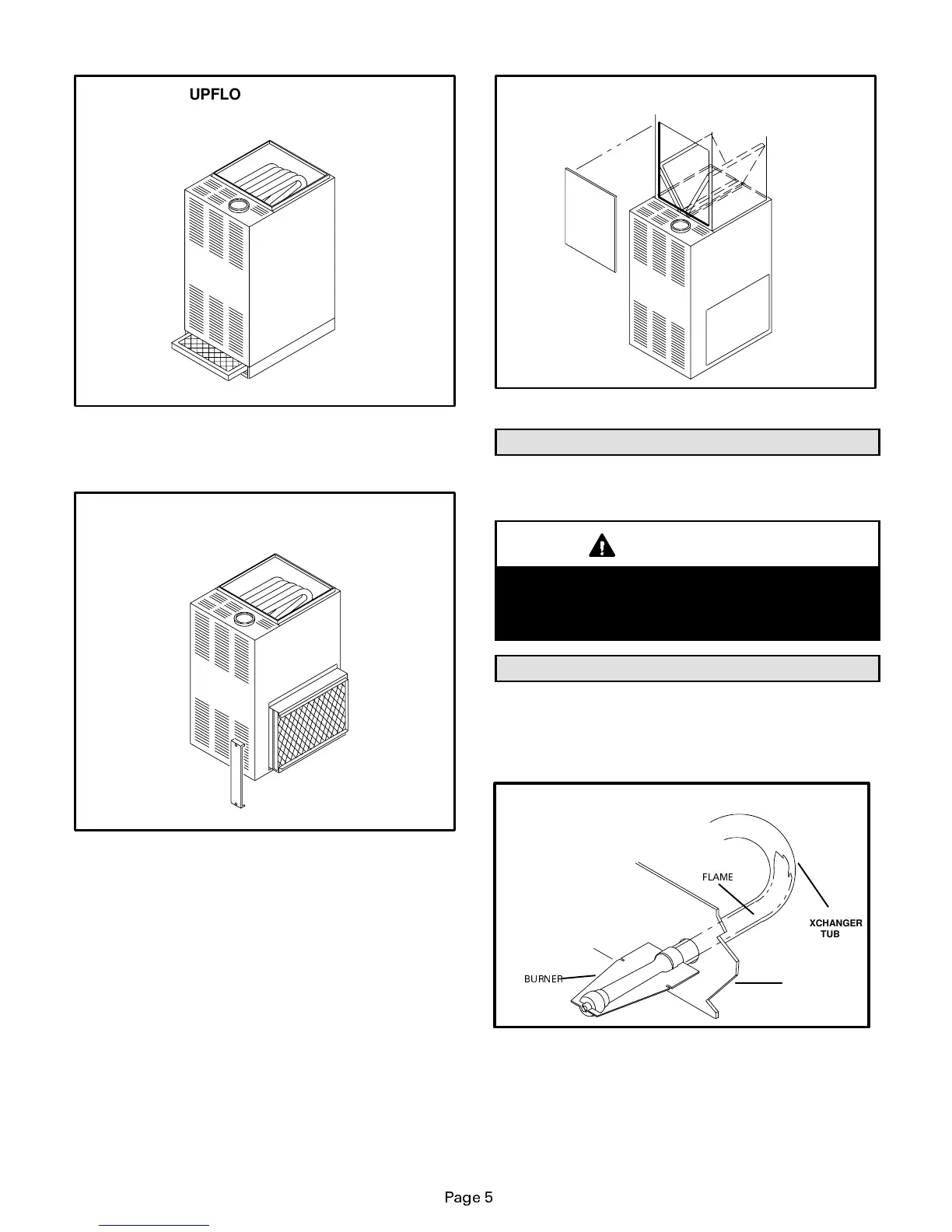 UPFLO

FLAME

XCHANGER TUB

BURNER

Page 5