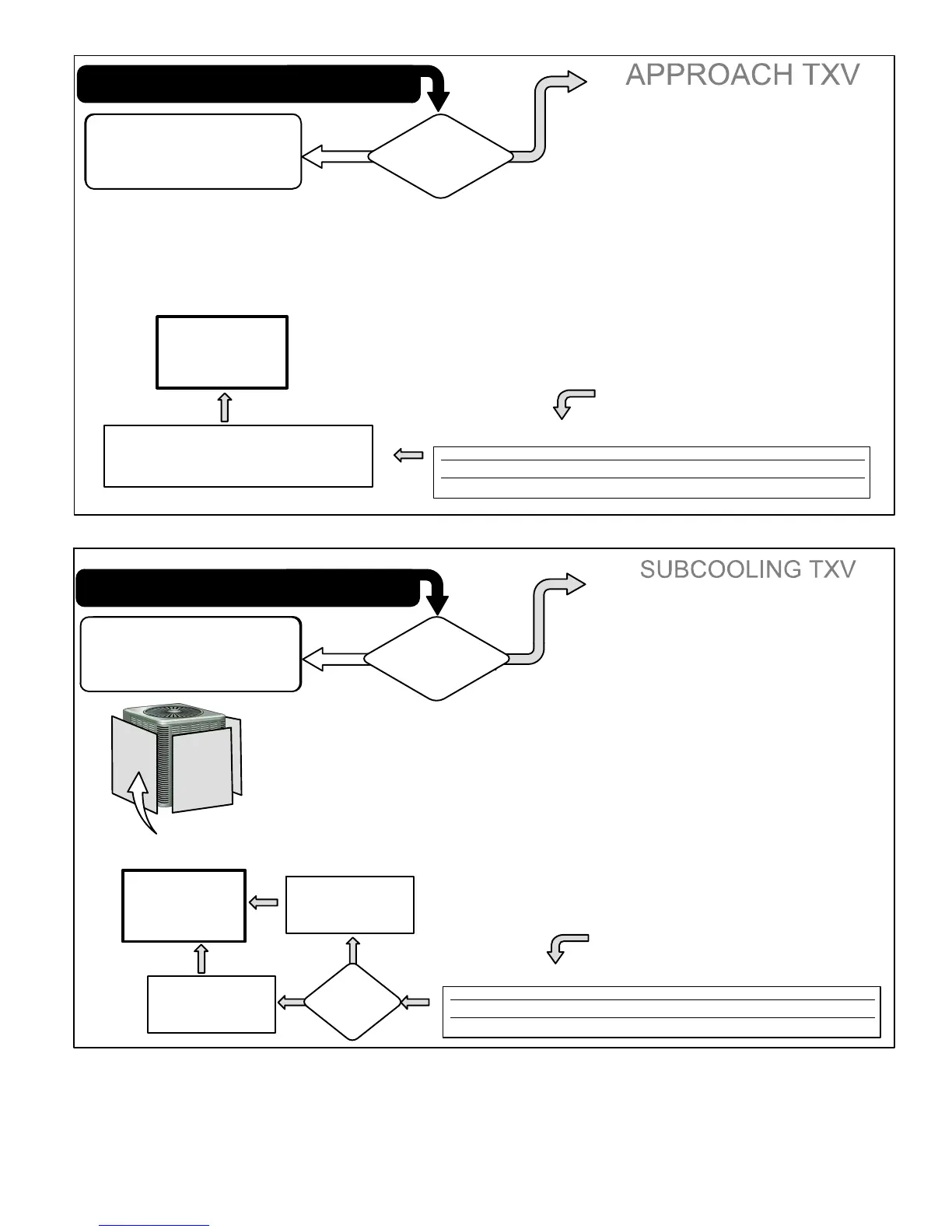 APPROACH TXV

SUBCOOLING TXV