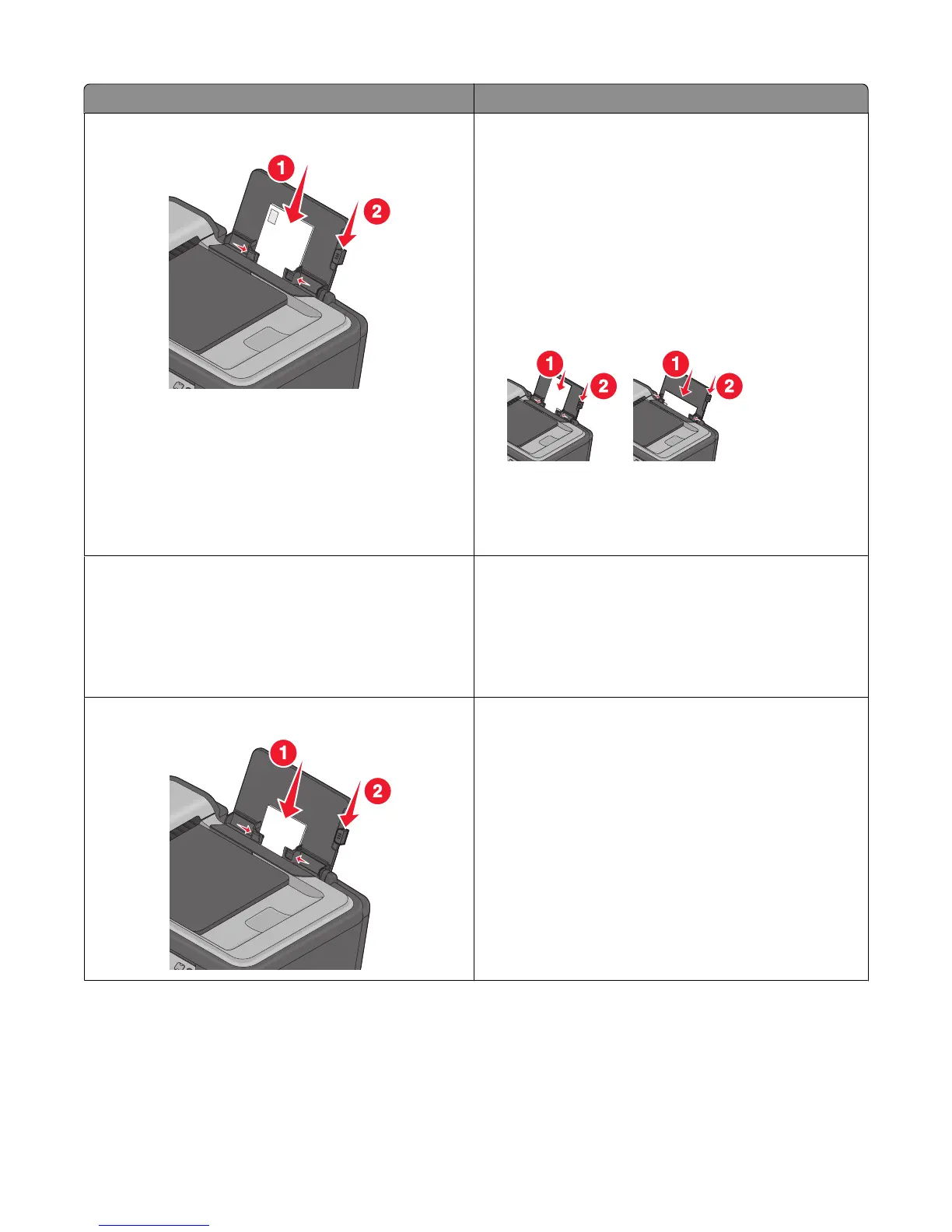 1 2

1 2 1 2

1 2