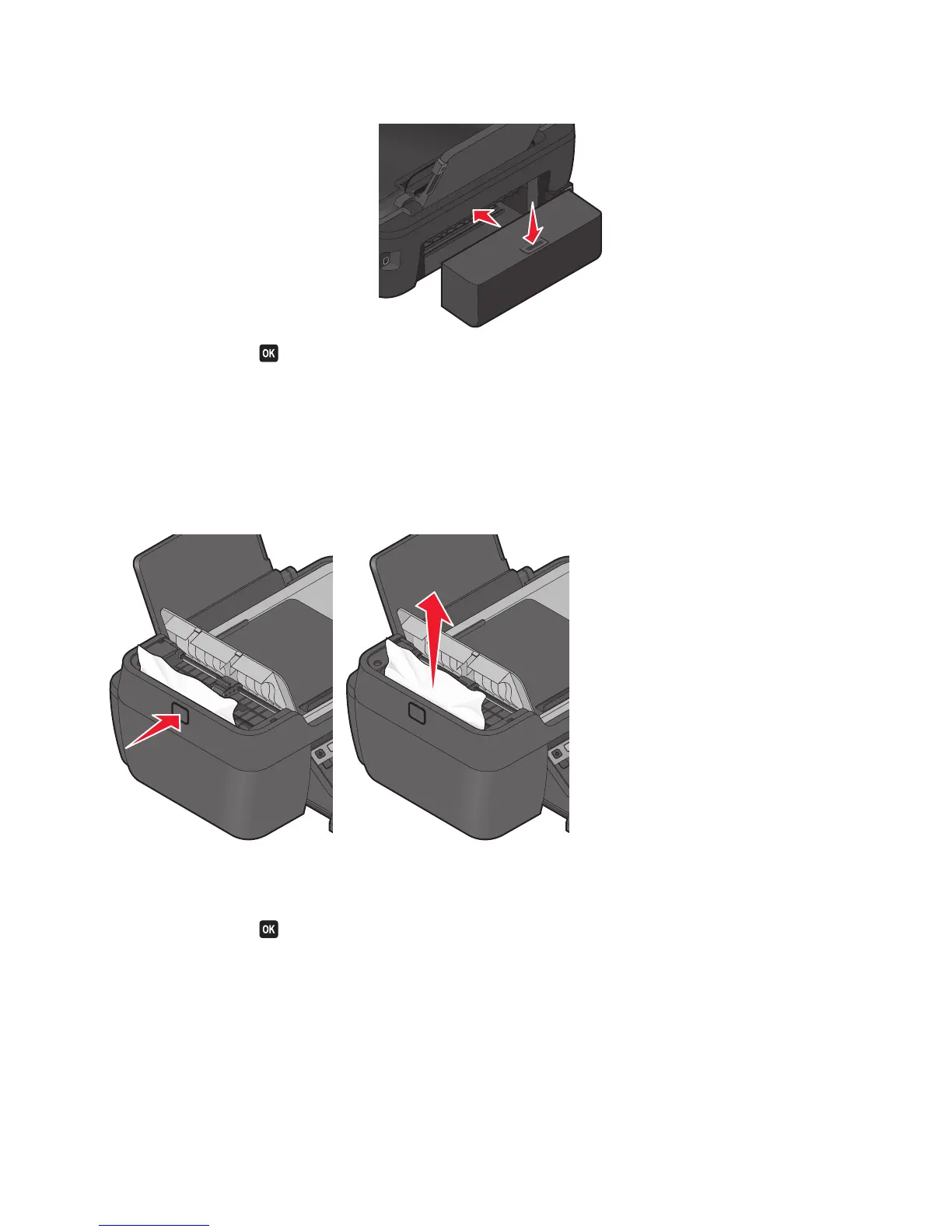 OK

OK