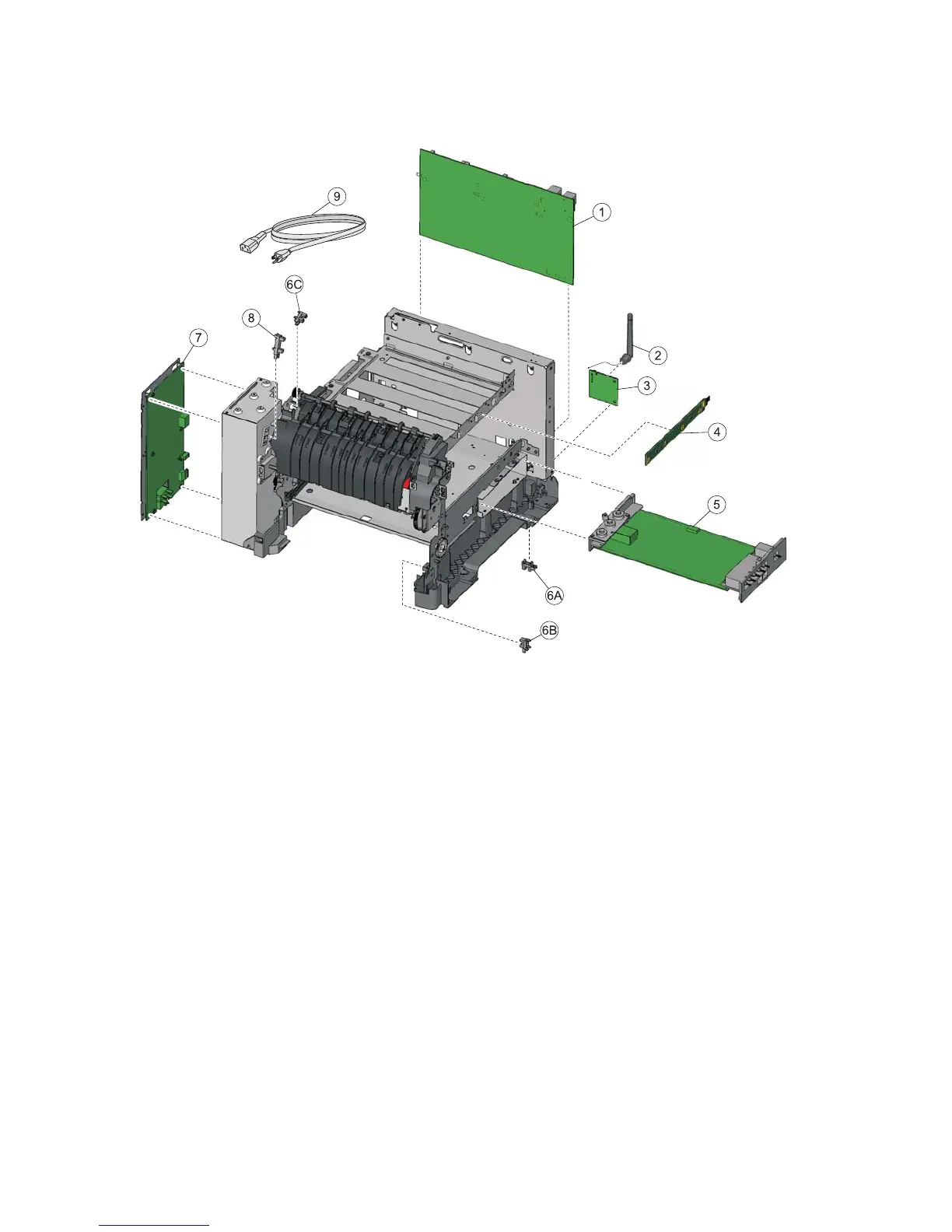 9

1

6C

8

7

2

3

4

5

6A

6B