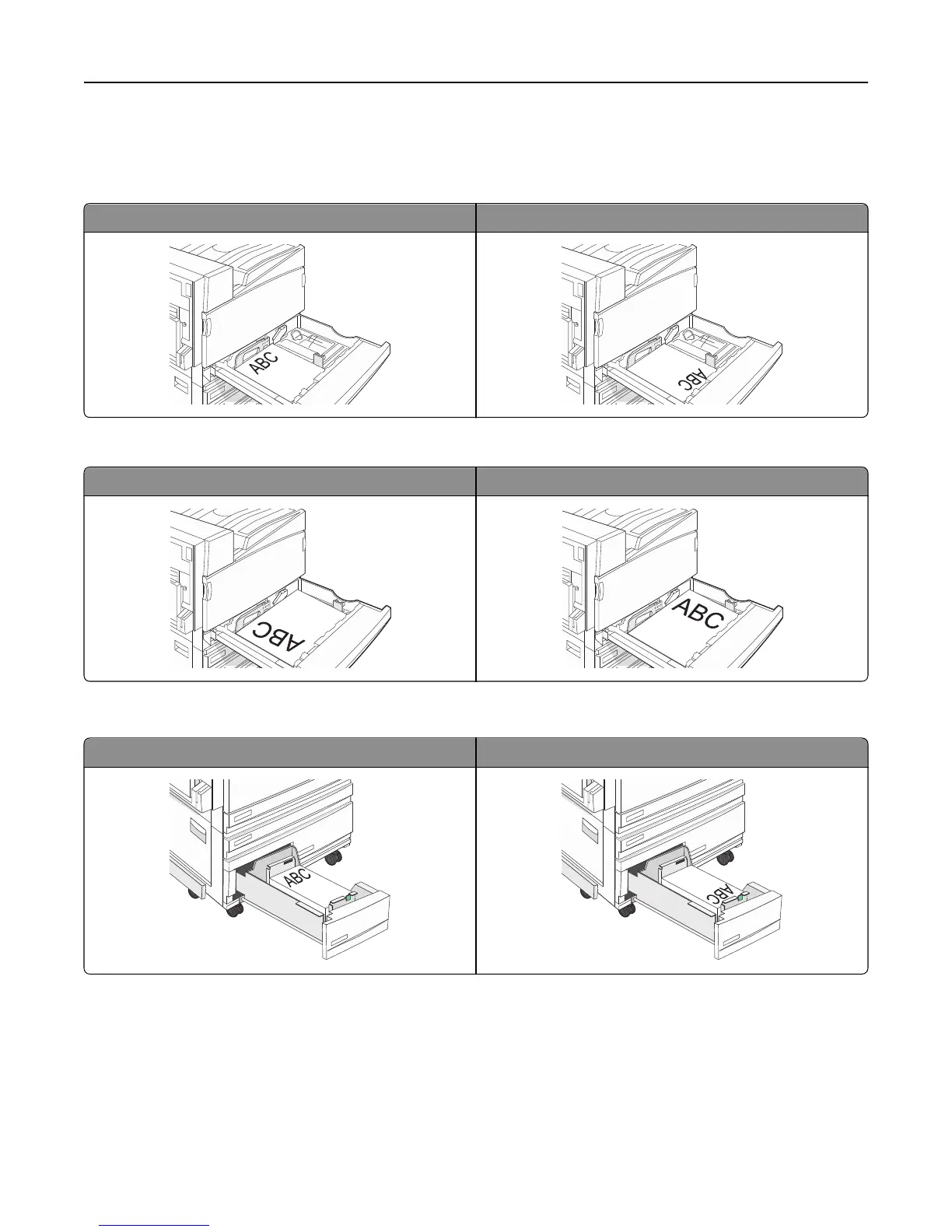 ABC

ABC

ABC

ABC

ABC

ABC