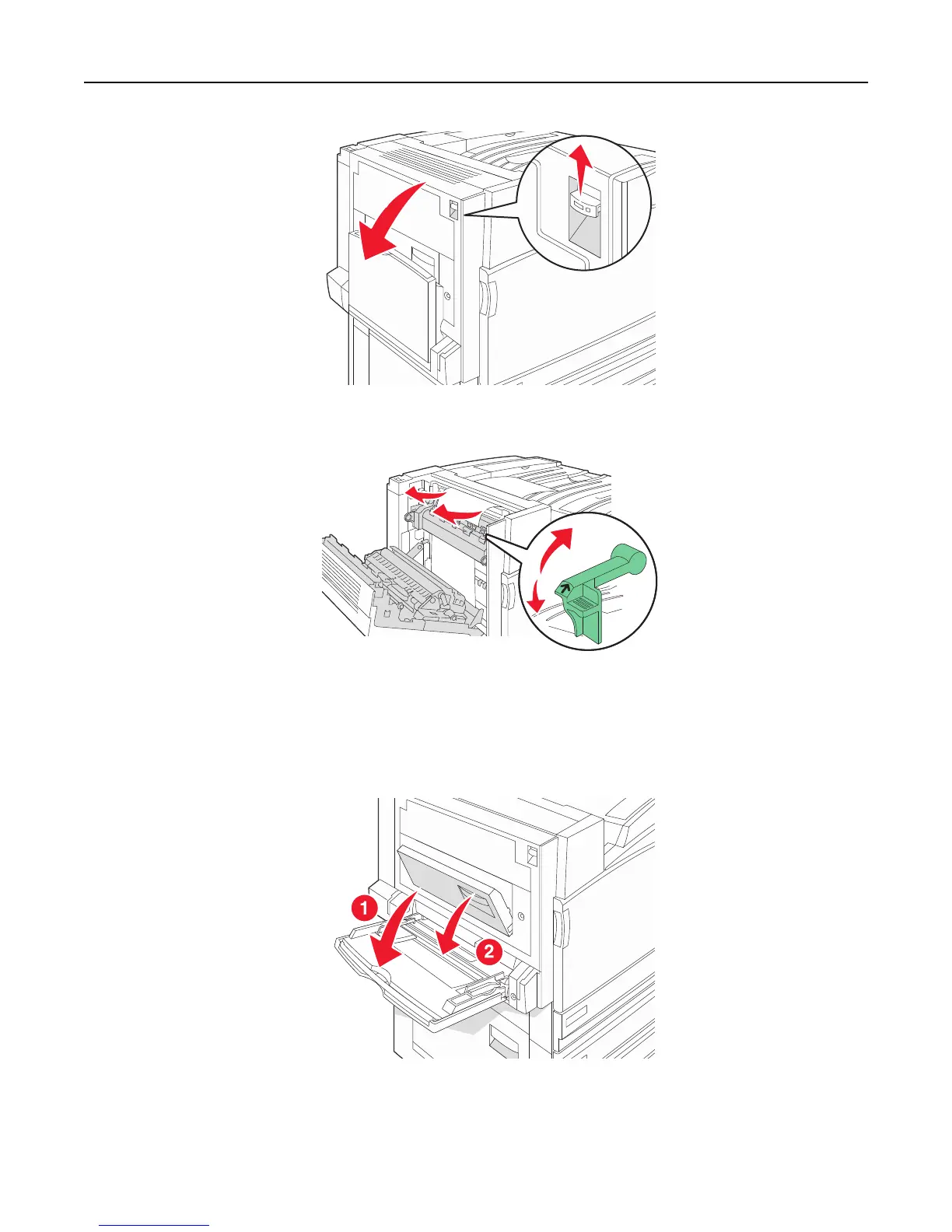 1

2