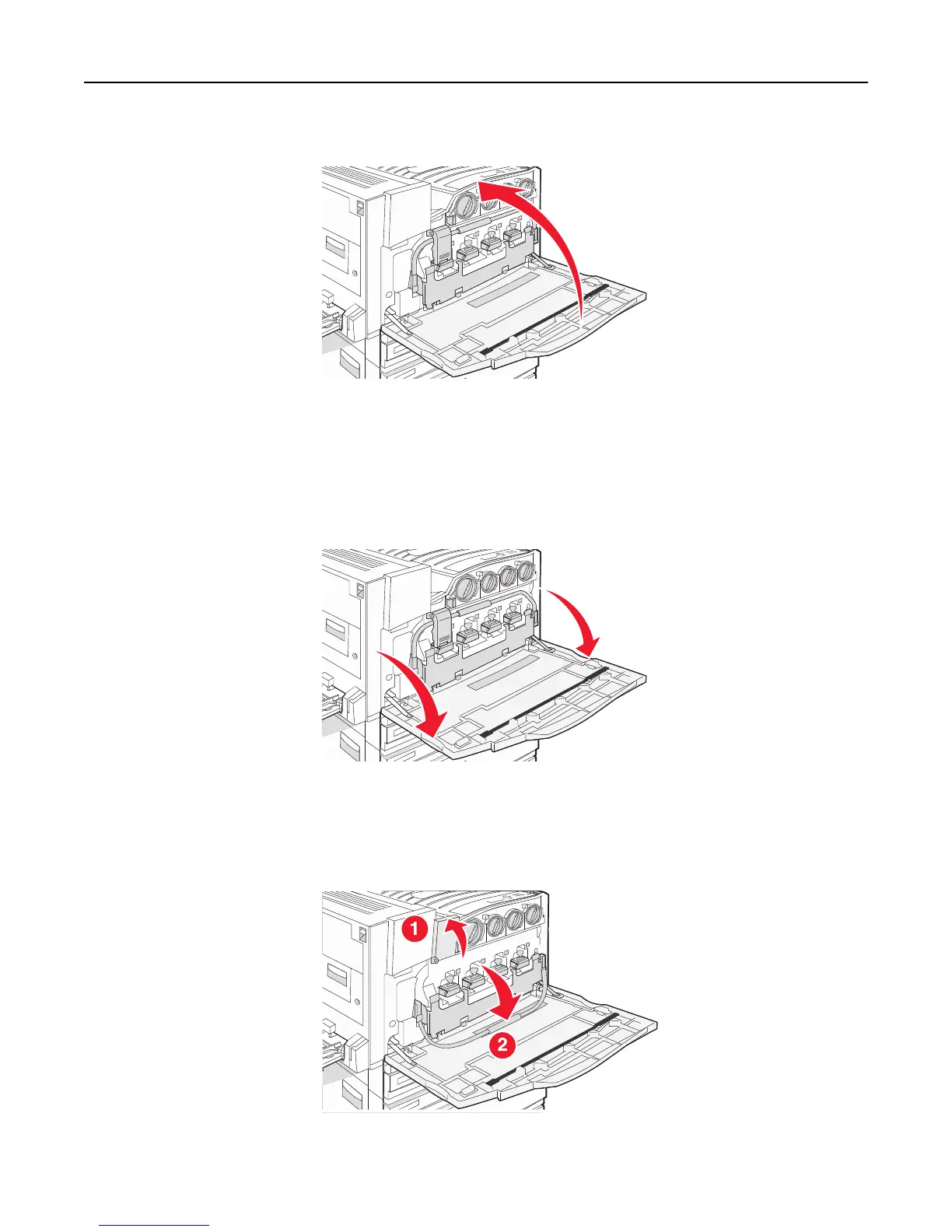 1

2