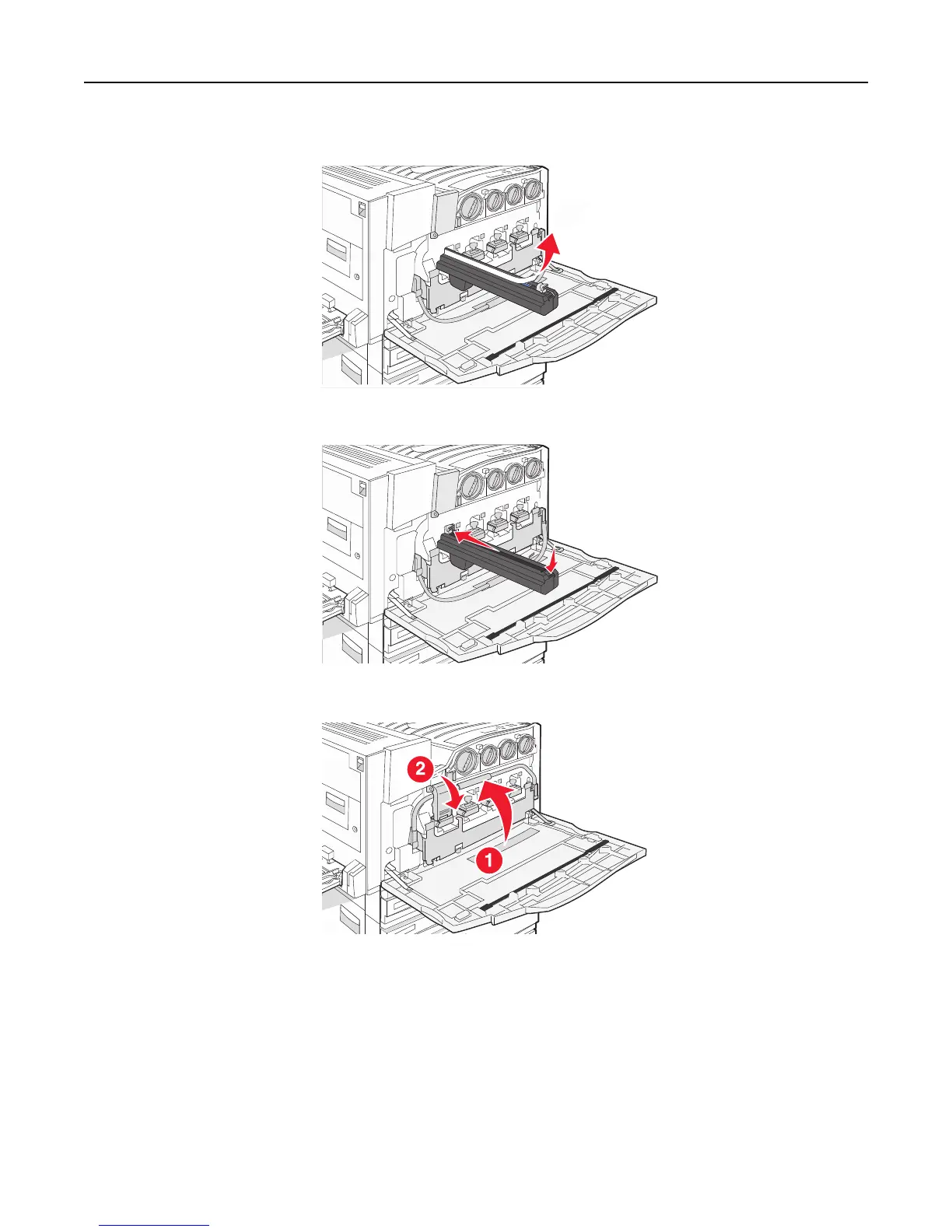 2

1