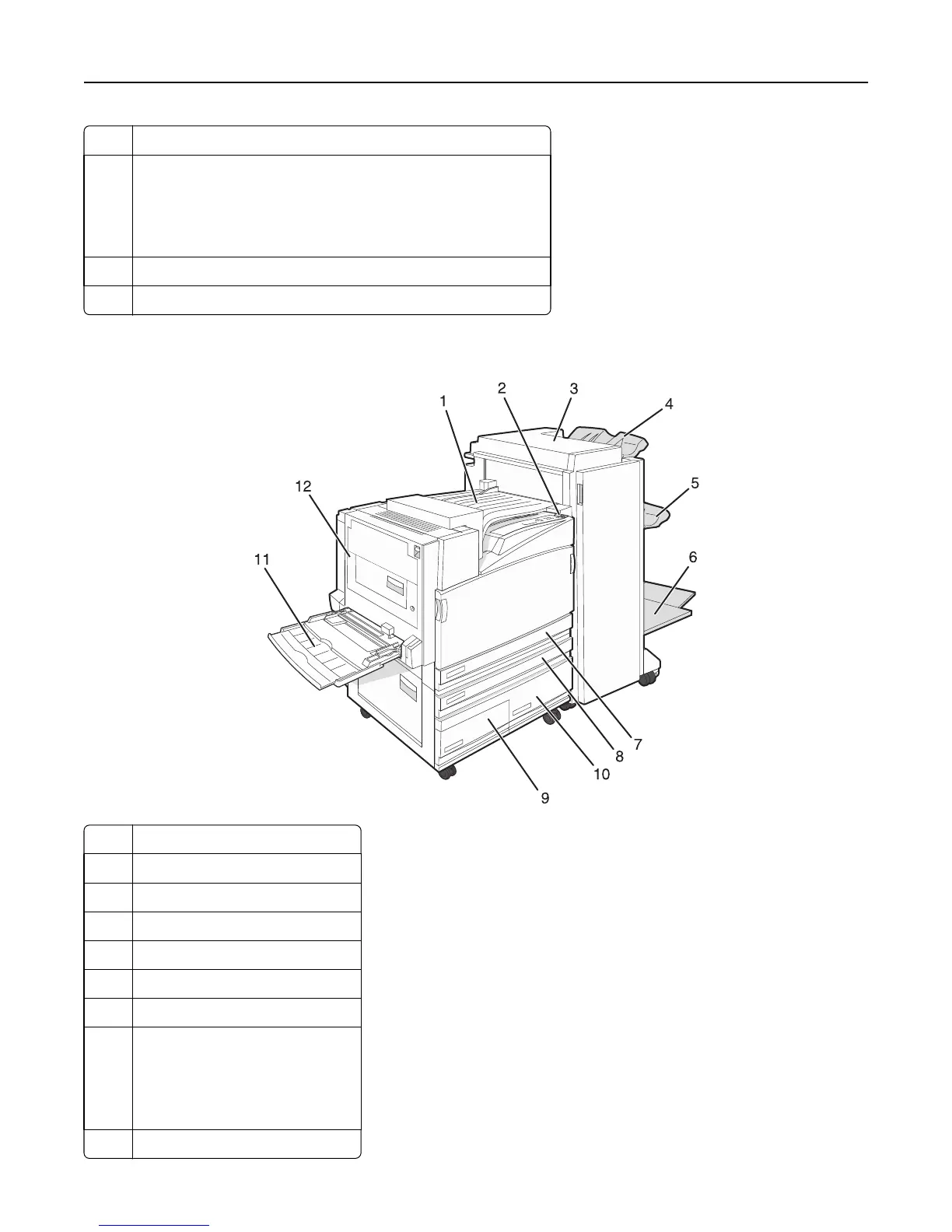 1
2
3
4
5
6
7
8
9
10
11
12