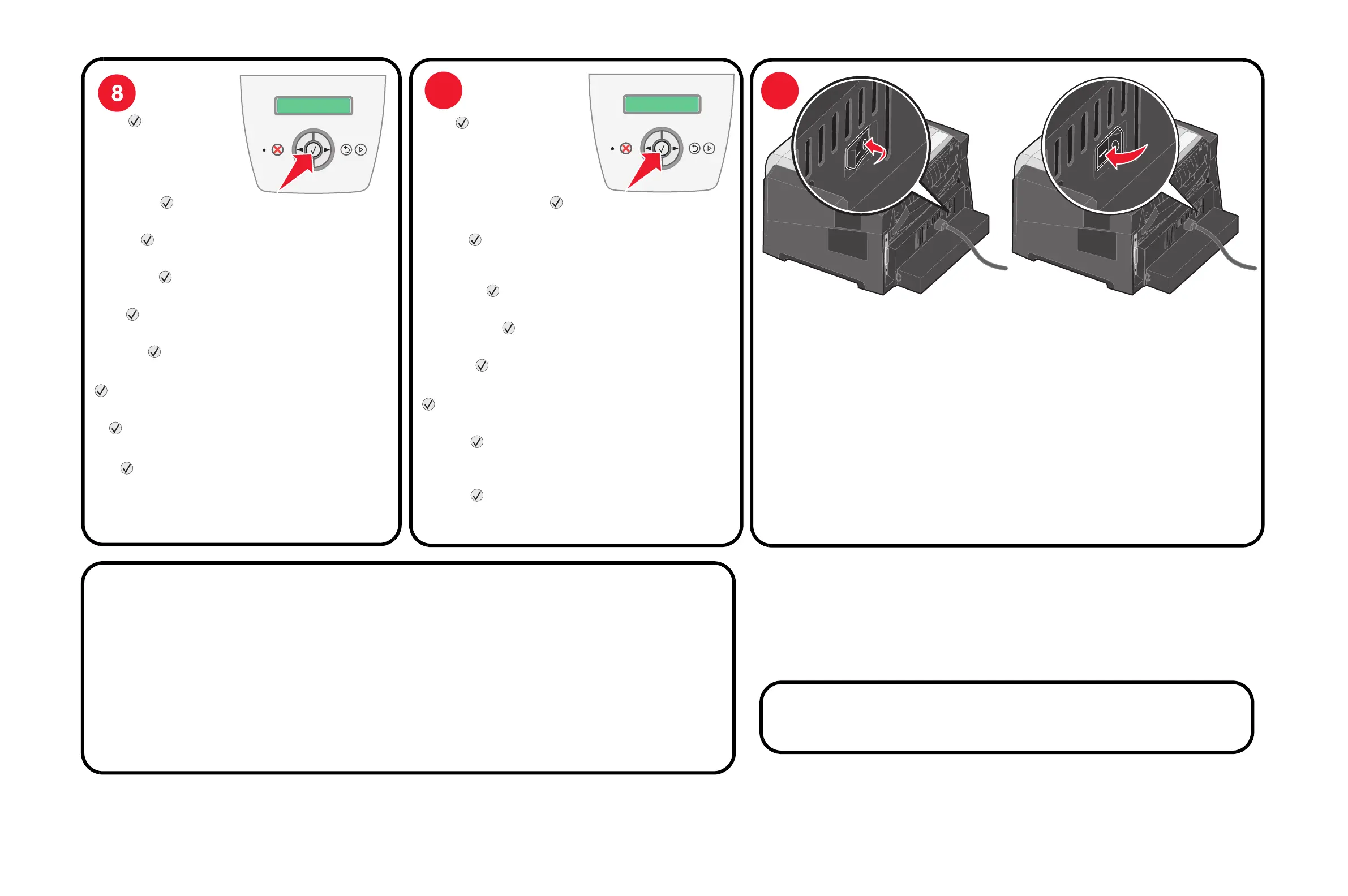 8