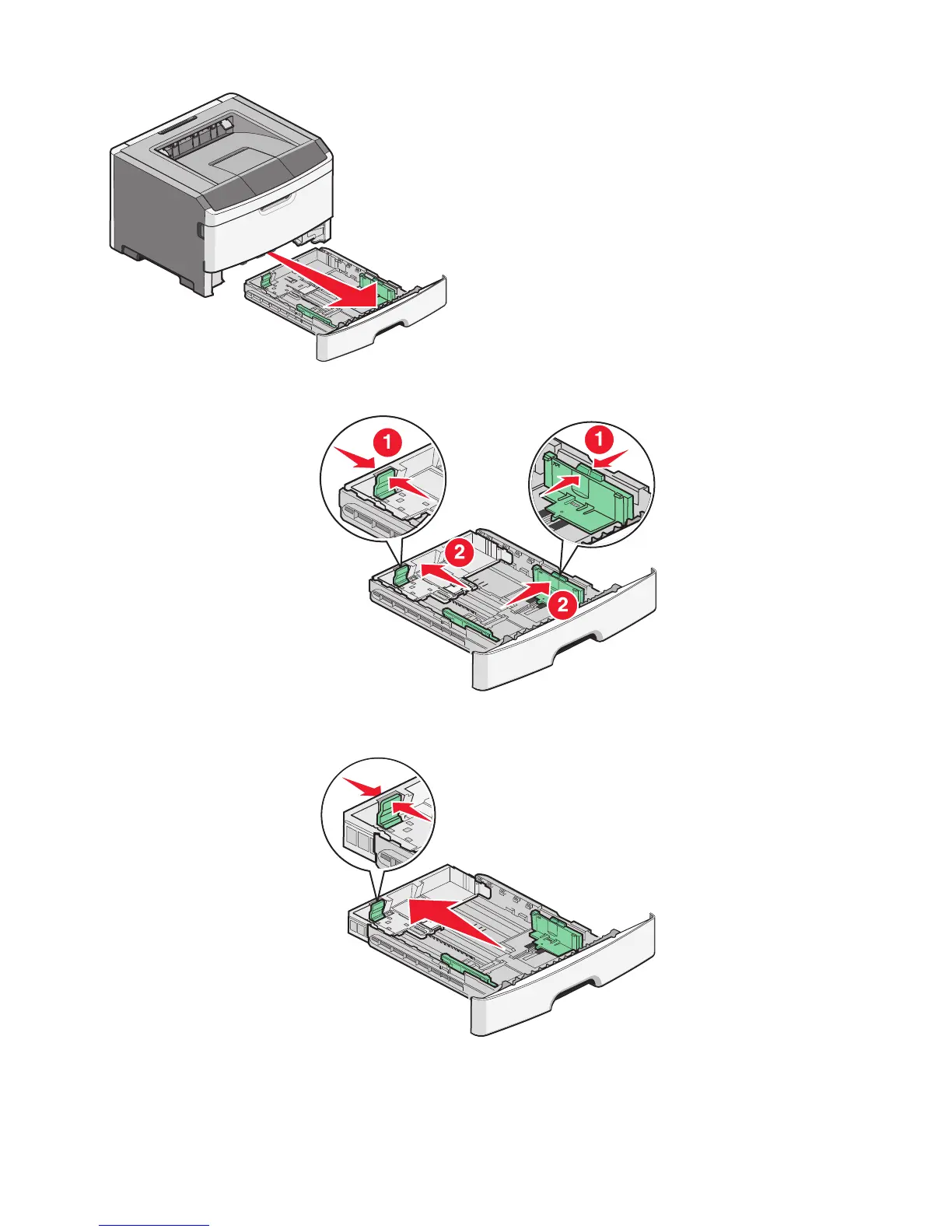 1

1

2

2