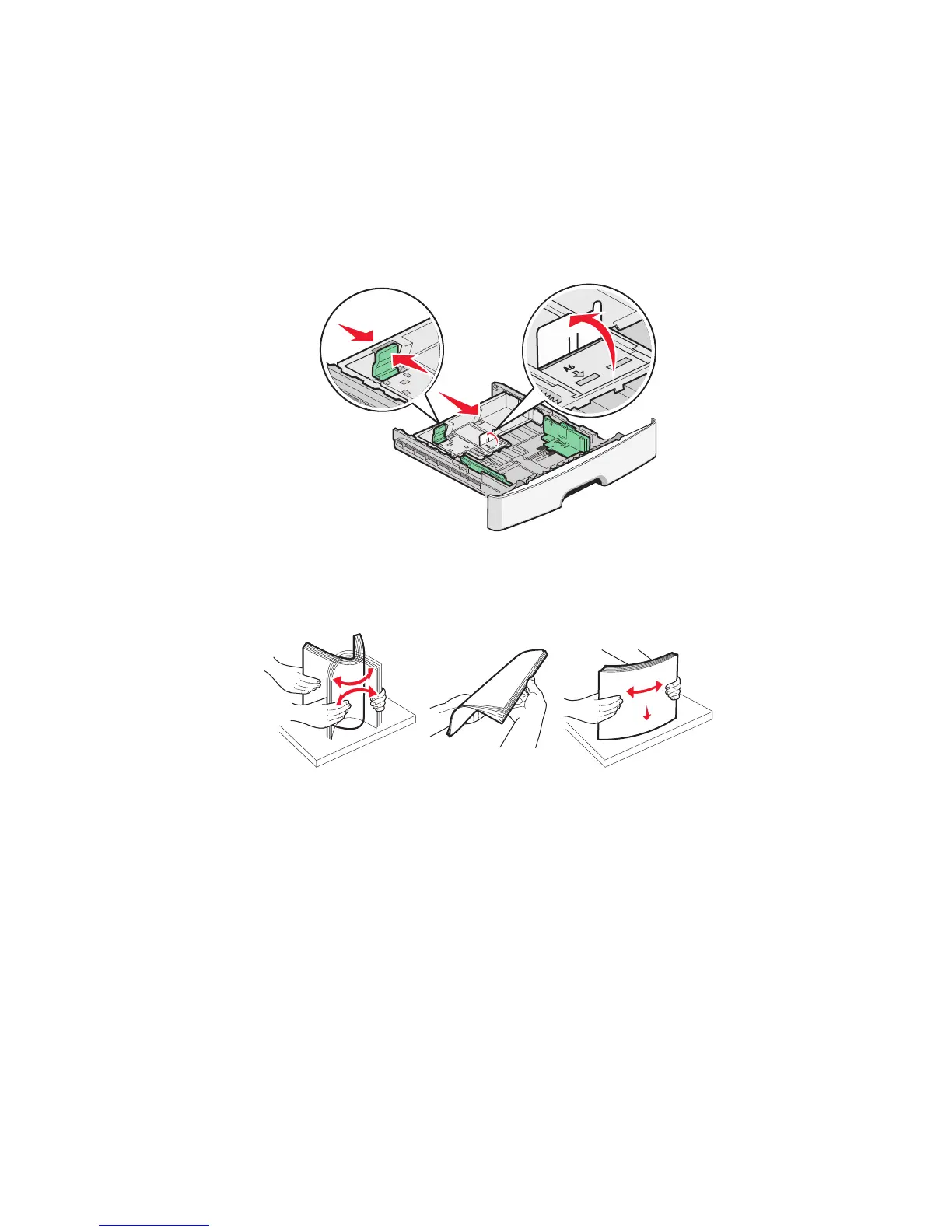 A6