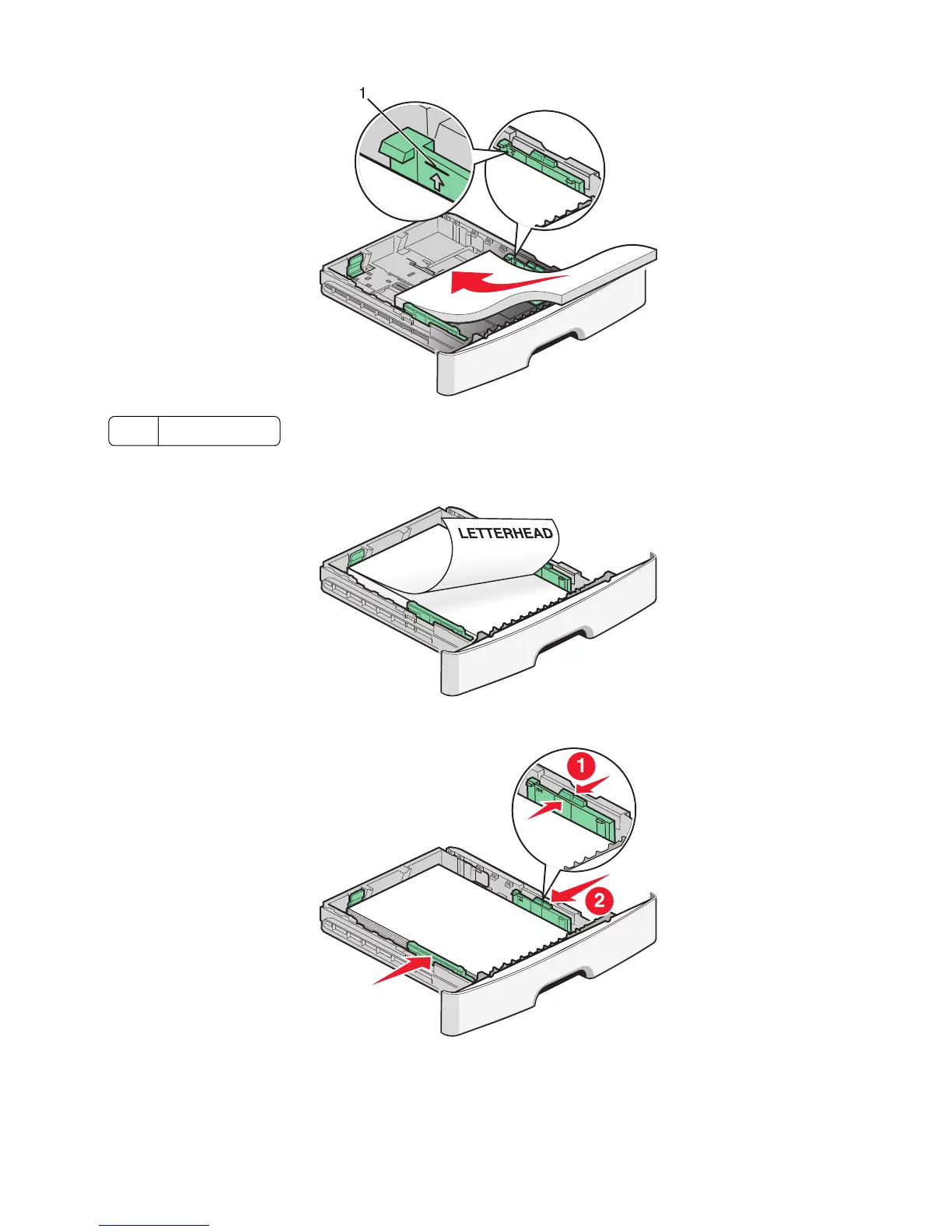 1

LETTERHEAD

1

2