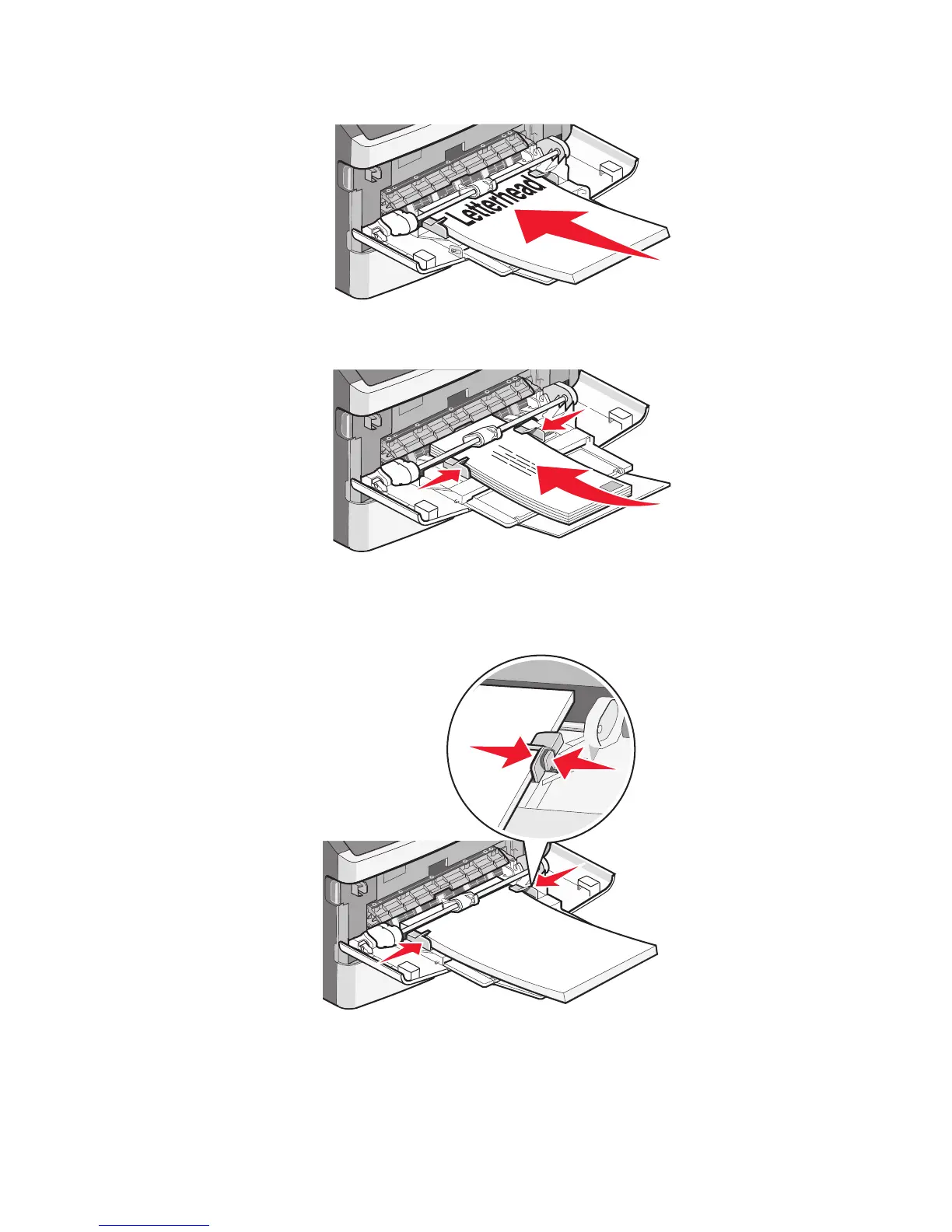 Letterhead