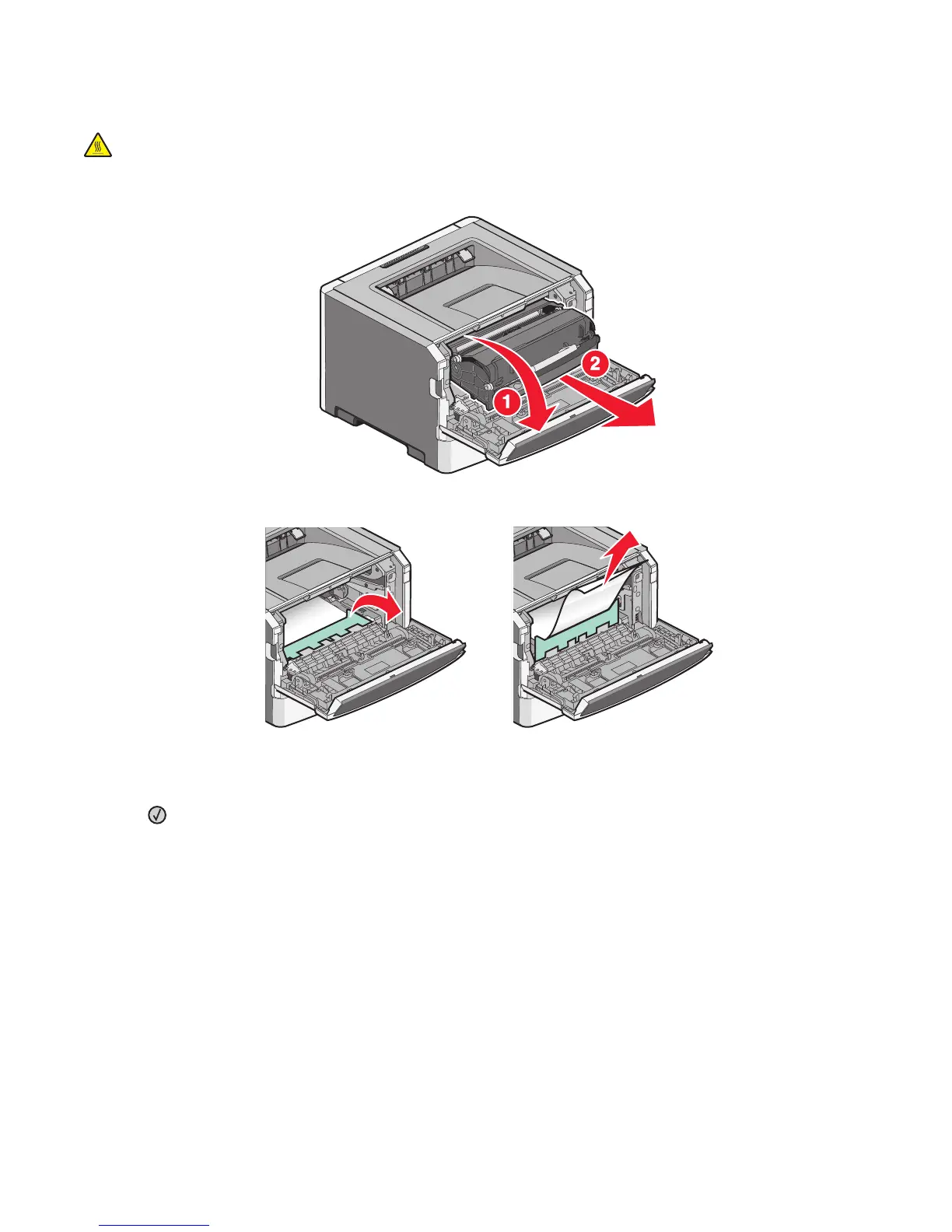 1
2