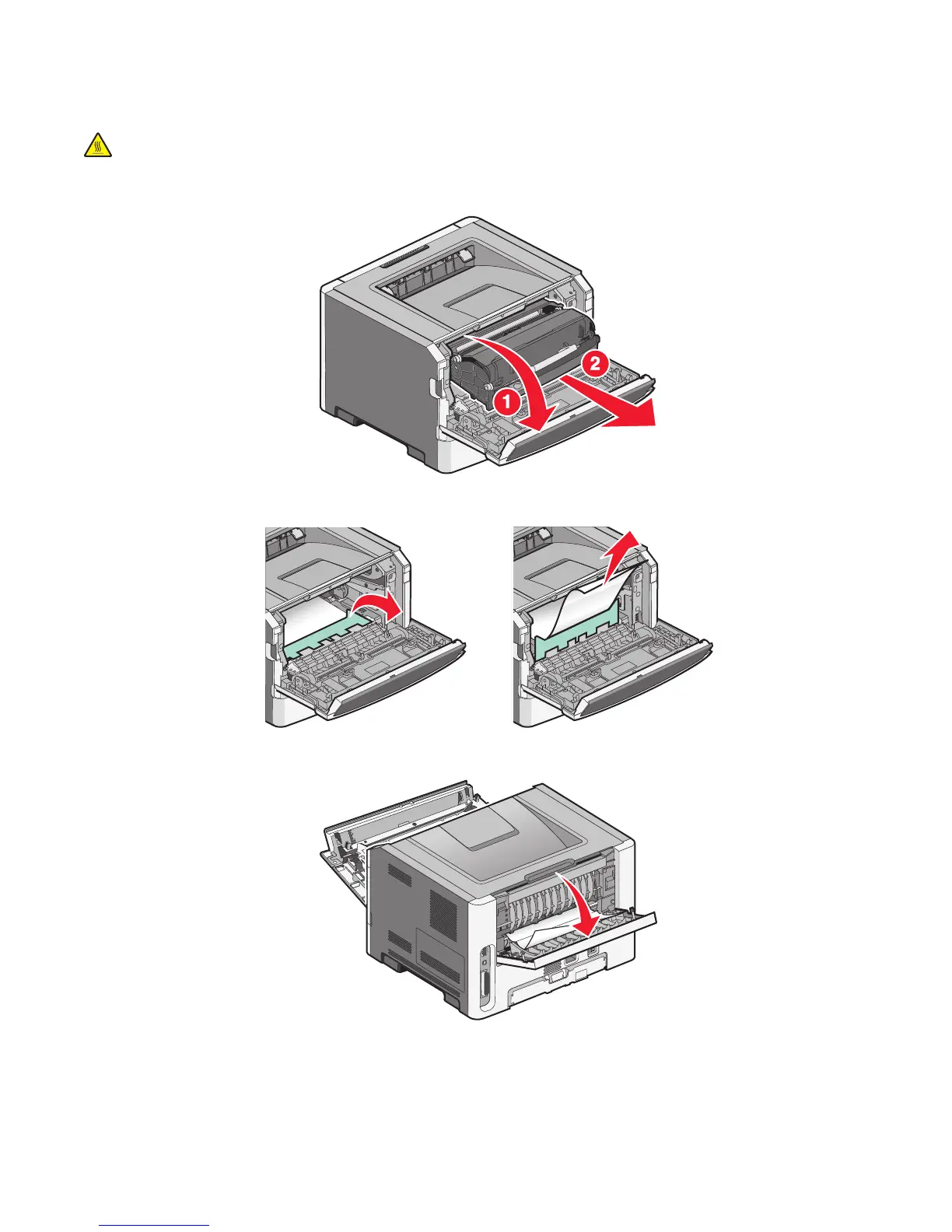 1
2