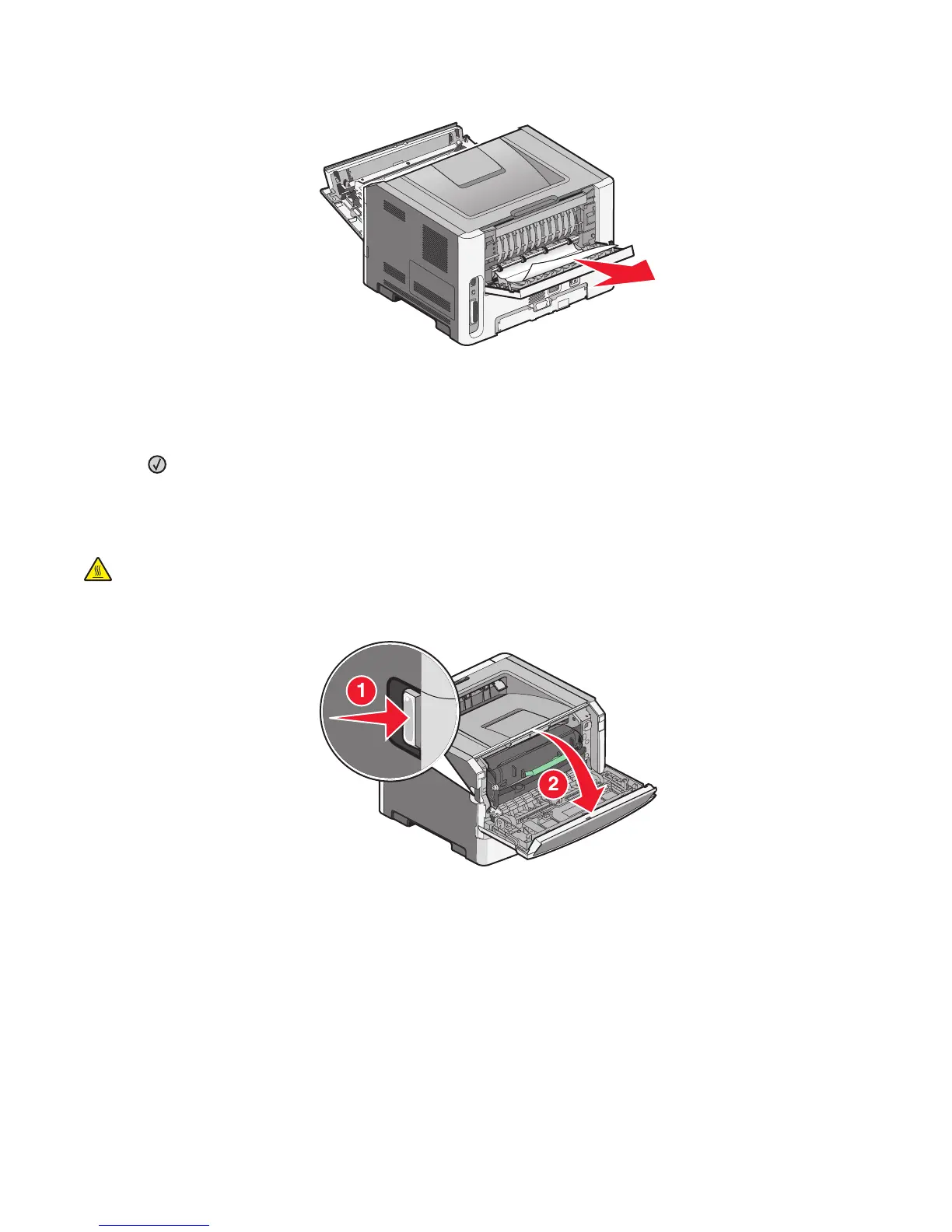 1

2