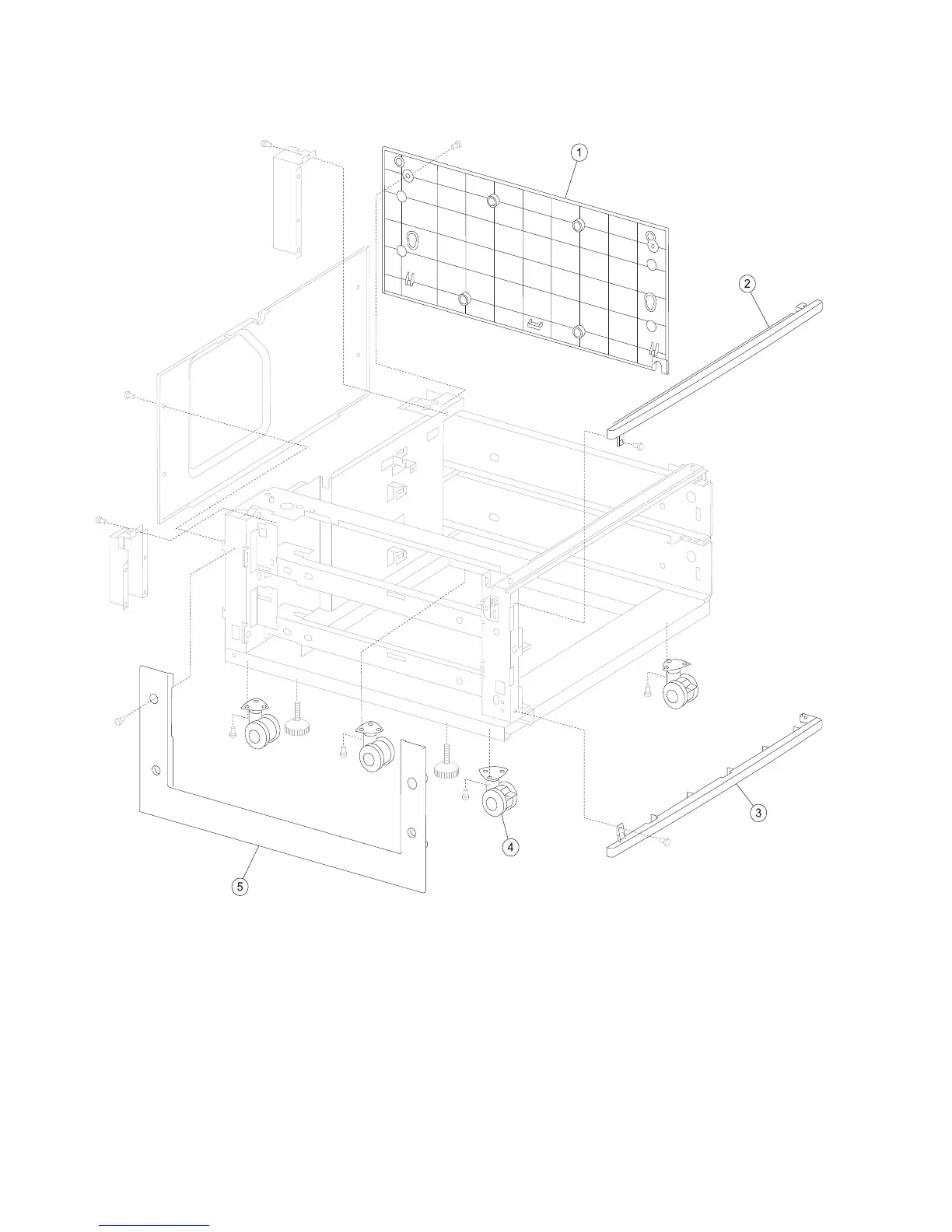 1

2

3

4

5