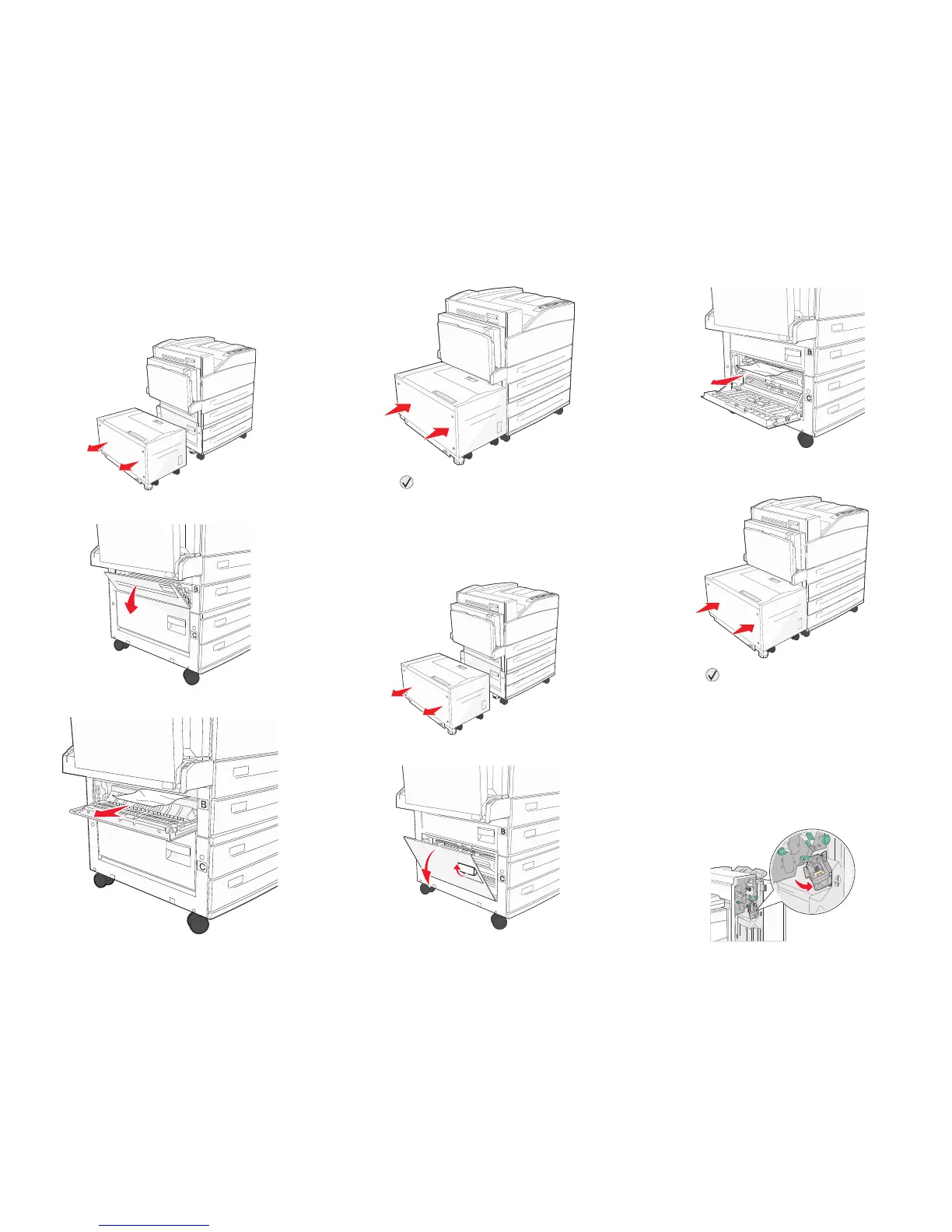 B

C

B

C

B

C

B

C