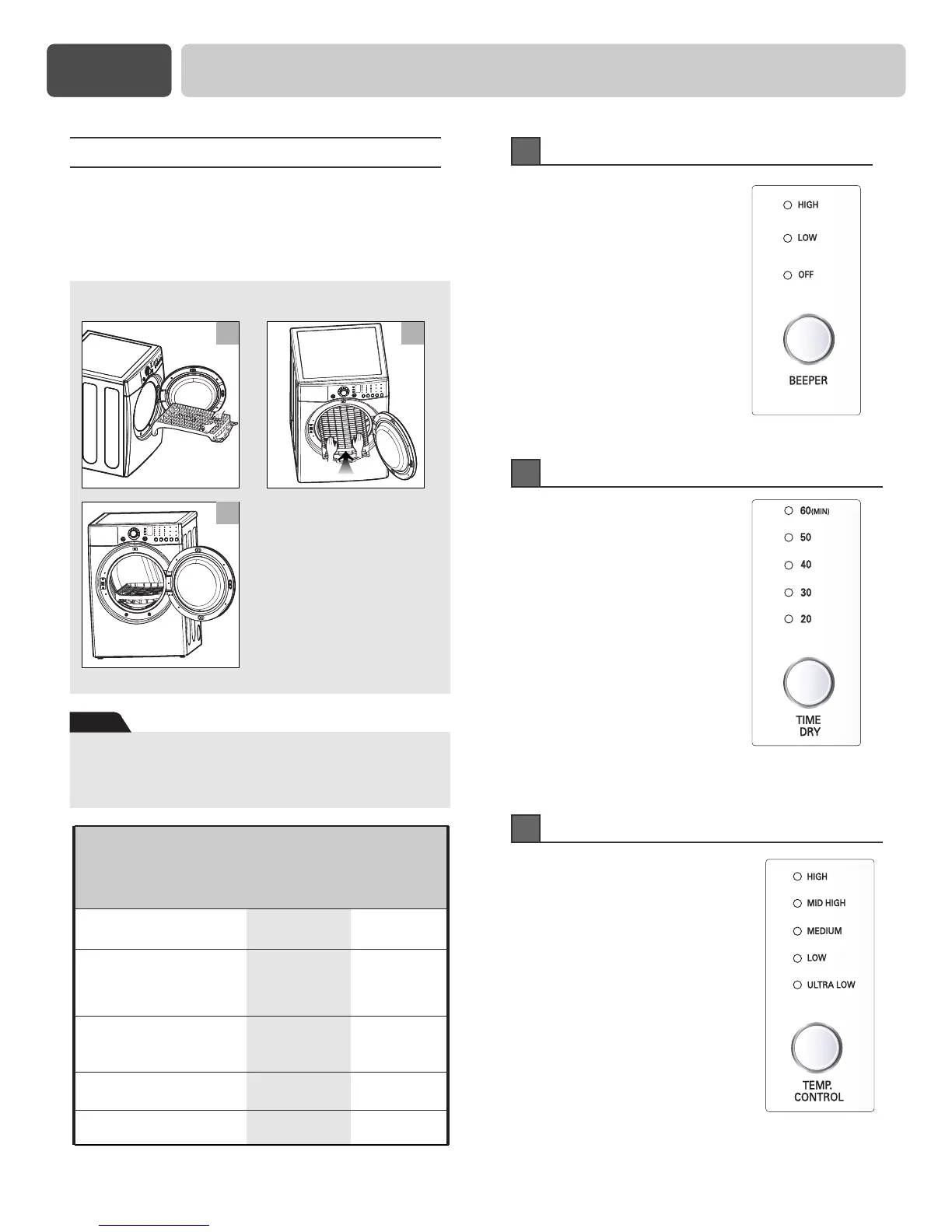 HIGH

LOW

OFF

BEEPER

60(MIN)

50

40

30

20

TIME DRY

HIGH

MID HIGH

MEDIUM

LOW

ULTRA LOW

TEMP. CONTROL