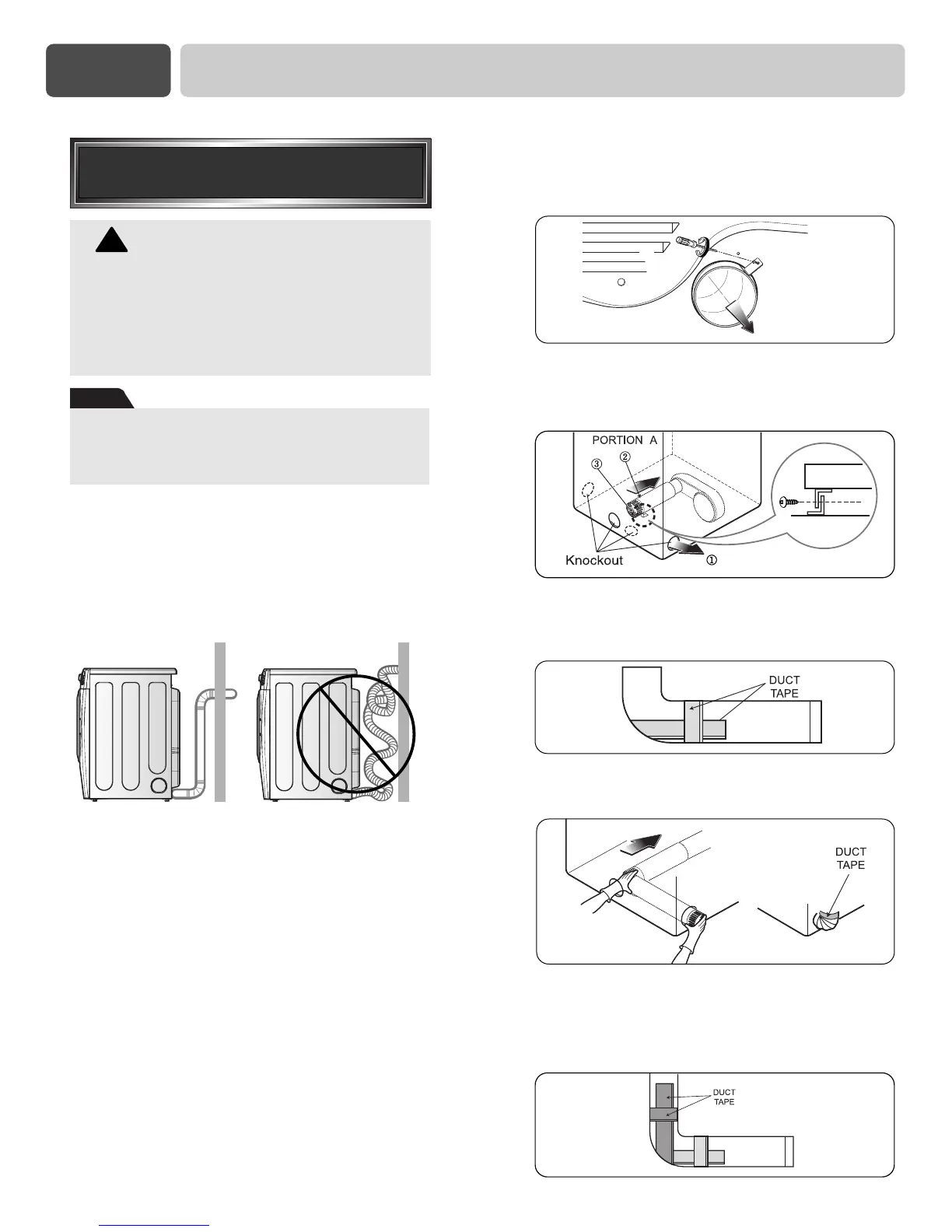 PORTION A

③

②

Knockout

①

DUCT TAPE

DUCT TAPE

DUCT TAPE