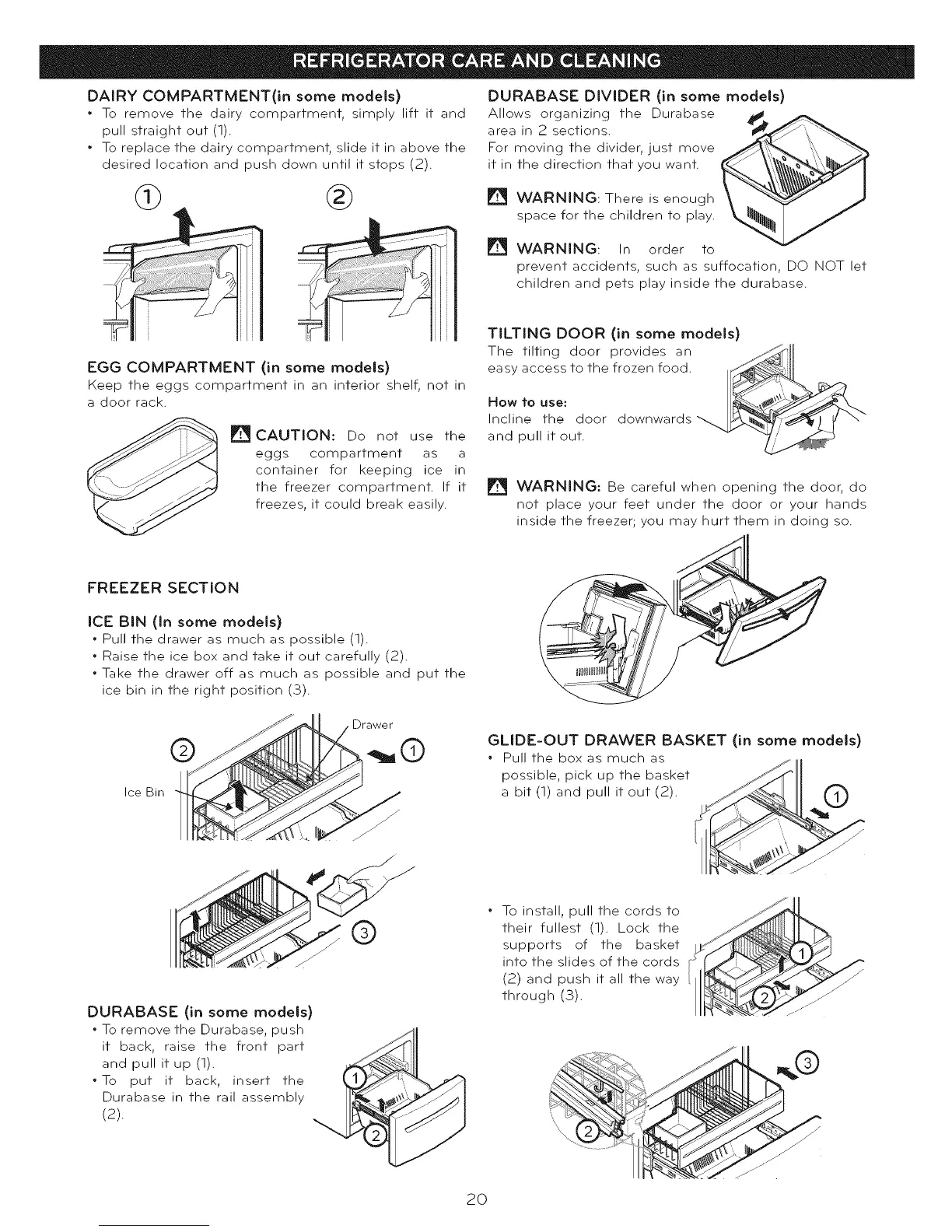 REFRIGERATOR CARE AND CLEANING

DAIRY COMPARTMENT(in some models)
• To remove the dairy compartment, simply lift it and pull straight out (1).
• To replace the dairy compartment, slide it in above the desired location and push down until it stops (2).

①

②

EGG COMPARTMENT (in some models)
Keep the eggs compartment in an interior shelf, not in a door rack.

CAUTION: Do not use the eggs compartment as a container for keeping ice in the freezer compartment. If it freezes, it could break easily.

FREEZER SECTION

ICE BIN (In some models)
• Pull the drawer as much as possible (1).
• Raise the ice box and take it out carefully (2).
• Take the drawer off as much as possible and put the ice bin in the right position (3).

Drawer

②

①

Ice Bin

③

DURABASE (in some models)
• To remove the Durabase, push it back, raise the front part and pull it up (1).
• To put it back, insert the Durabase in the rail assembly (2).

①

②

DURABASE DIVIDER (in some models)
Allows organizing the Durabase area in 2 sections.
For moving the divider, just move it in the direction that you want.

WARNING: There is enough space for the children to play.

WARNING: In order to prevent accidents, such as suffocation, DO NOT let children and pets play inside the durabase.

TILTING DOOR (in some models)
The tilting door provides an easy access to the frozen food.

How to use:
Incline the door downwards and pull it out.

WARNING: Be careful when opening the door, do not place your feet under the door or your hands inside the freezer; you may hurt them in doing so.

GLIDE-OUT DRAWER BASKET (in some models)
• Pull the box as much as possible, pick up the basket a bit (1) and pull it out (2).

①

• To install, pull the cords to their fullest (1). Lock the supports of the basket into the slides of the cords (2) and push it all the way through (3).

①

②

③

②

20