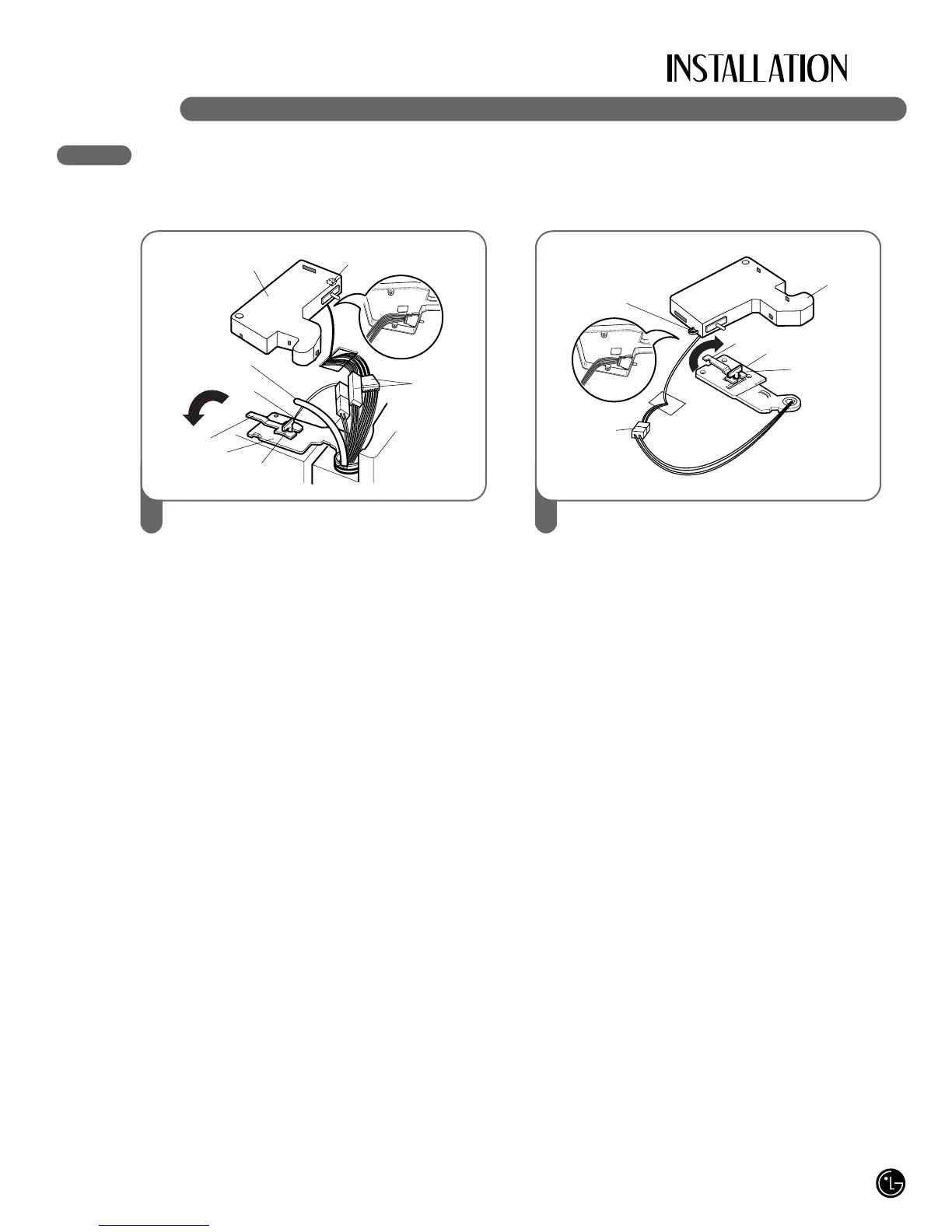 INSTALLATION