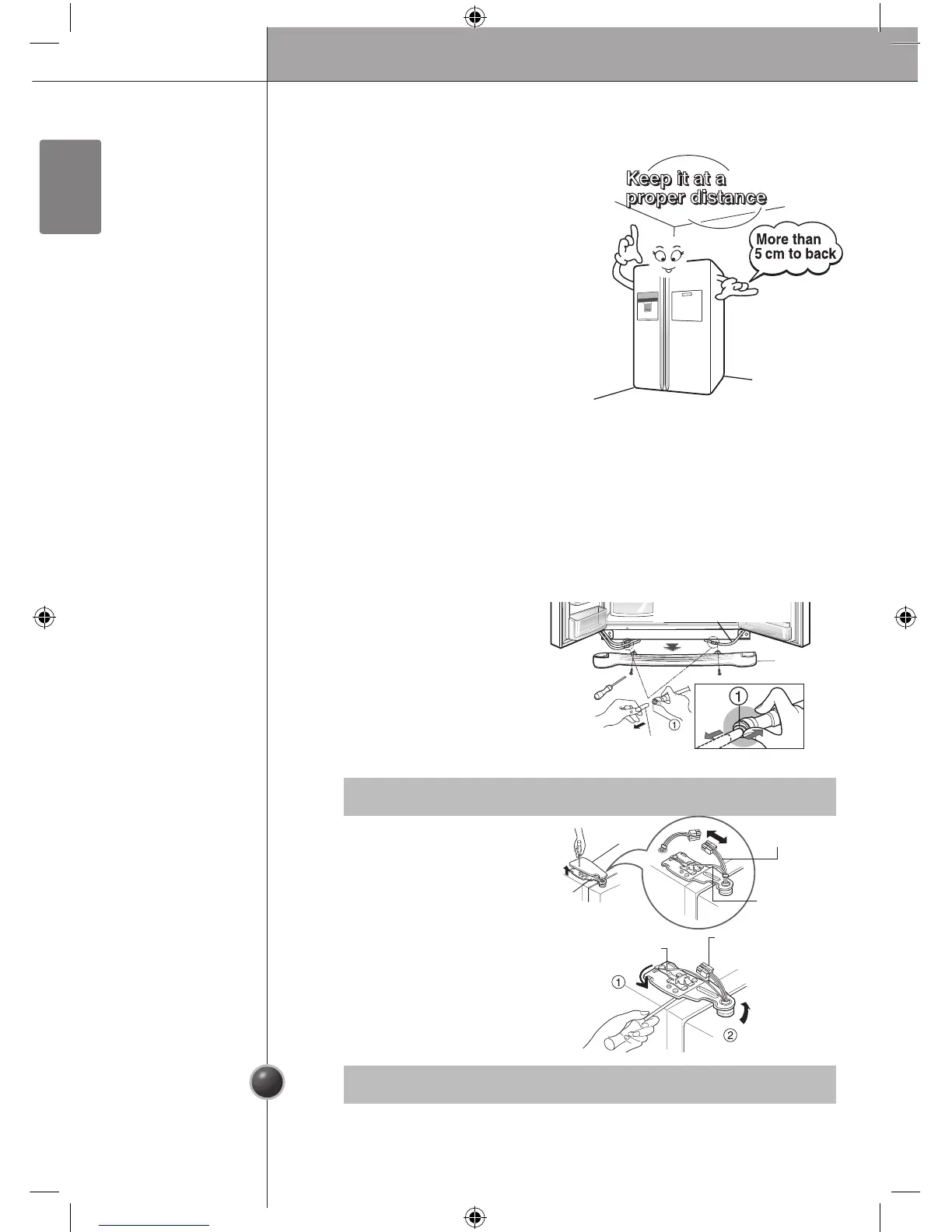 Keep it at a proper distance

More than 5 cm to back

①

①

①

②