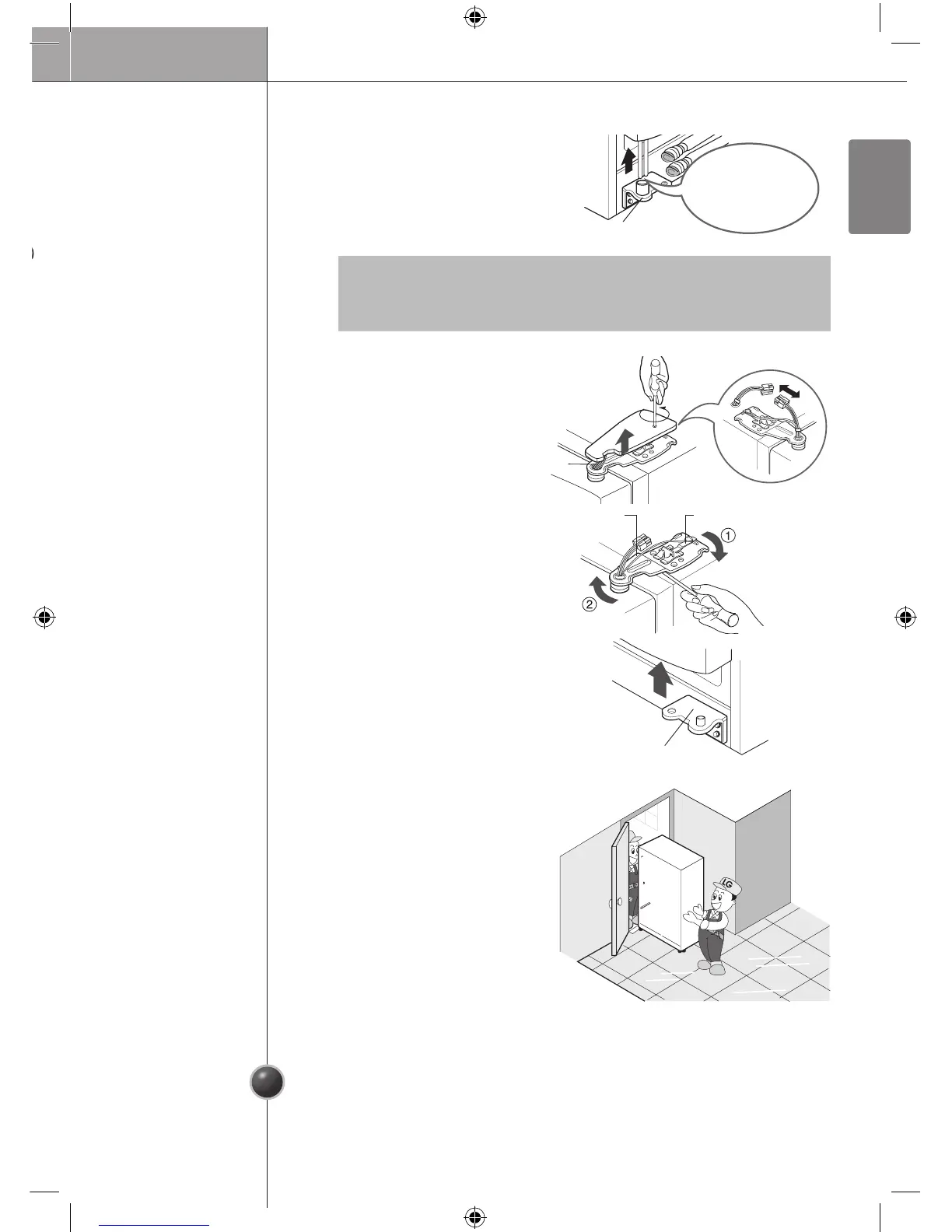 )

①

②

LG