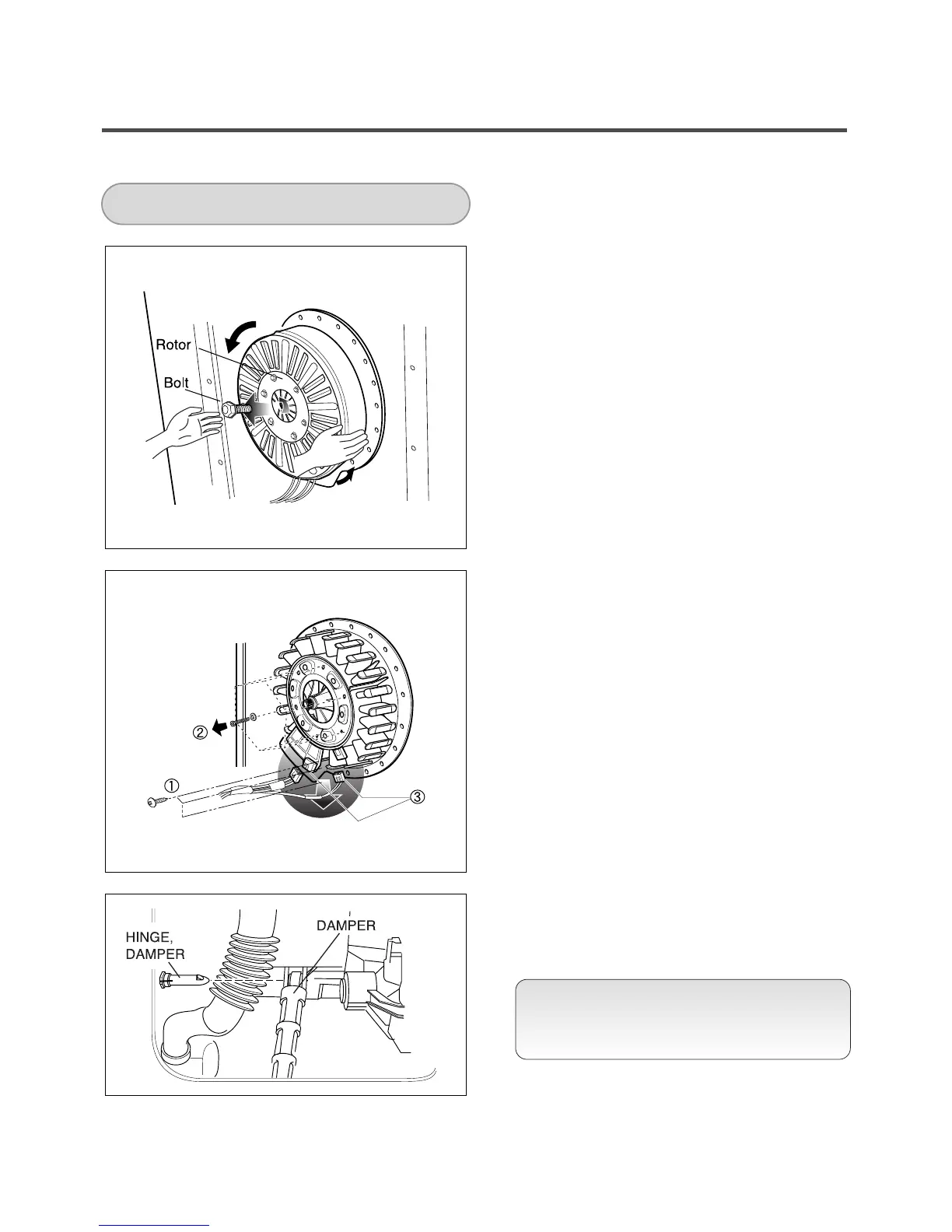 Rotor
Bolt

②
①
③

HINGE,
DAMPER
DAMPER