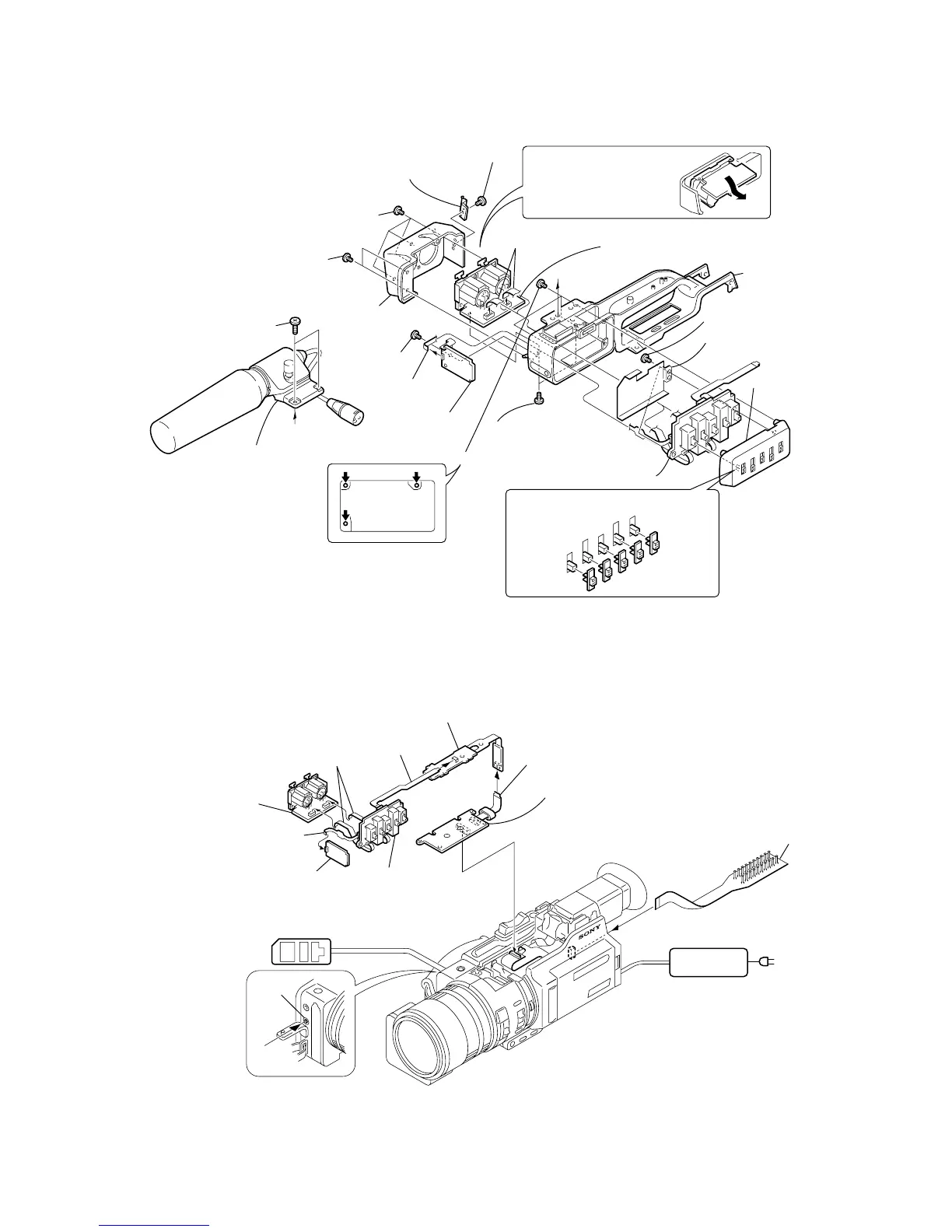 SONY