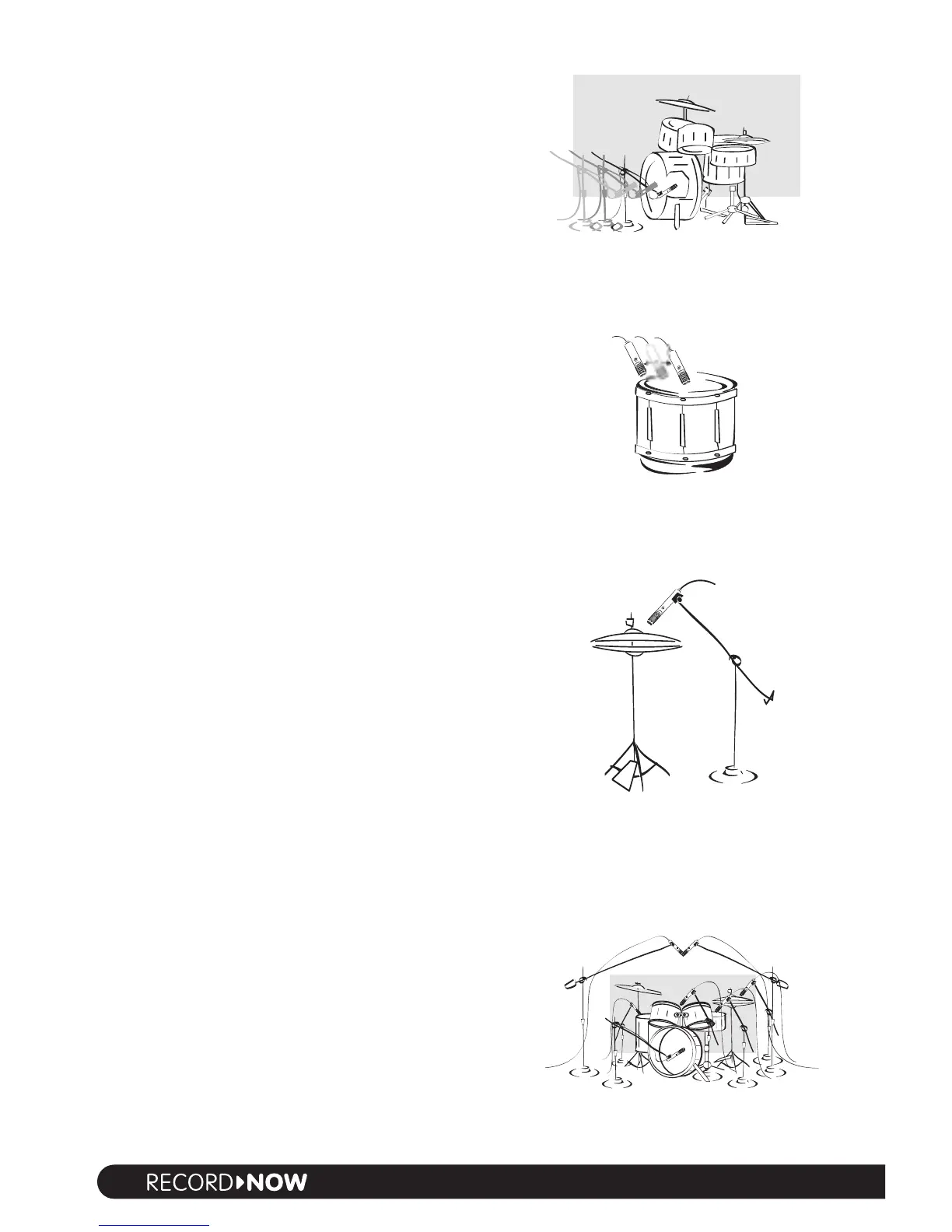 RECORD NOW