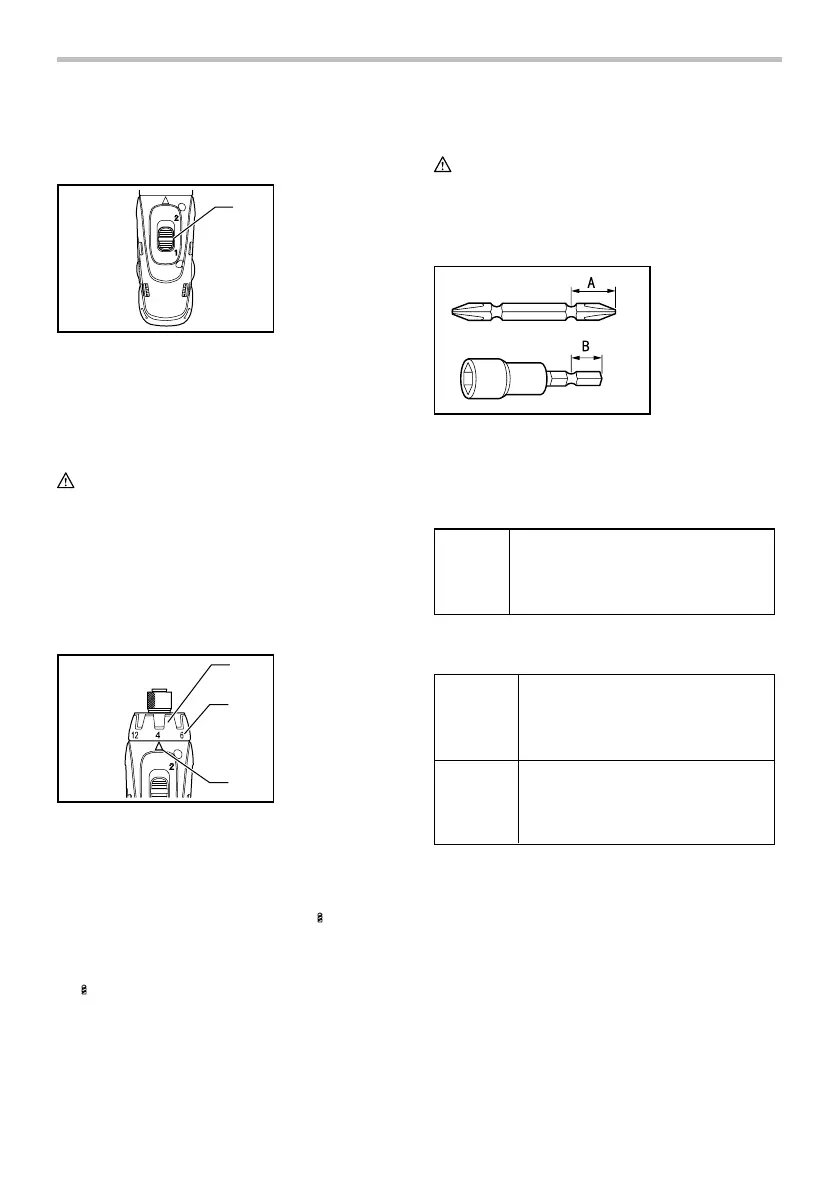 2
1

A

B

12
4
6
2