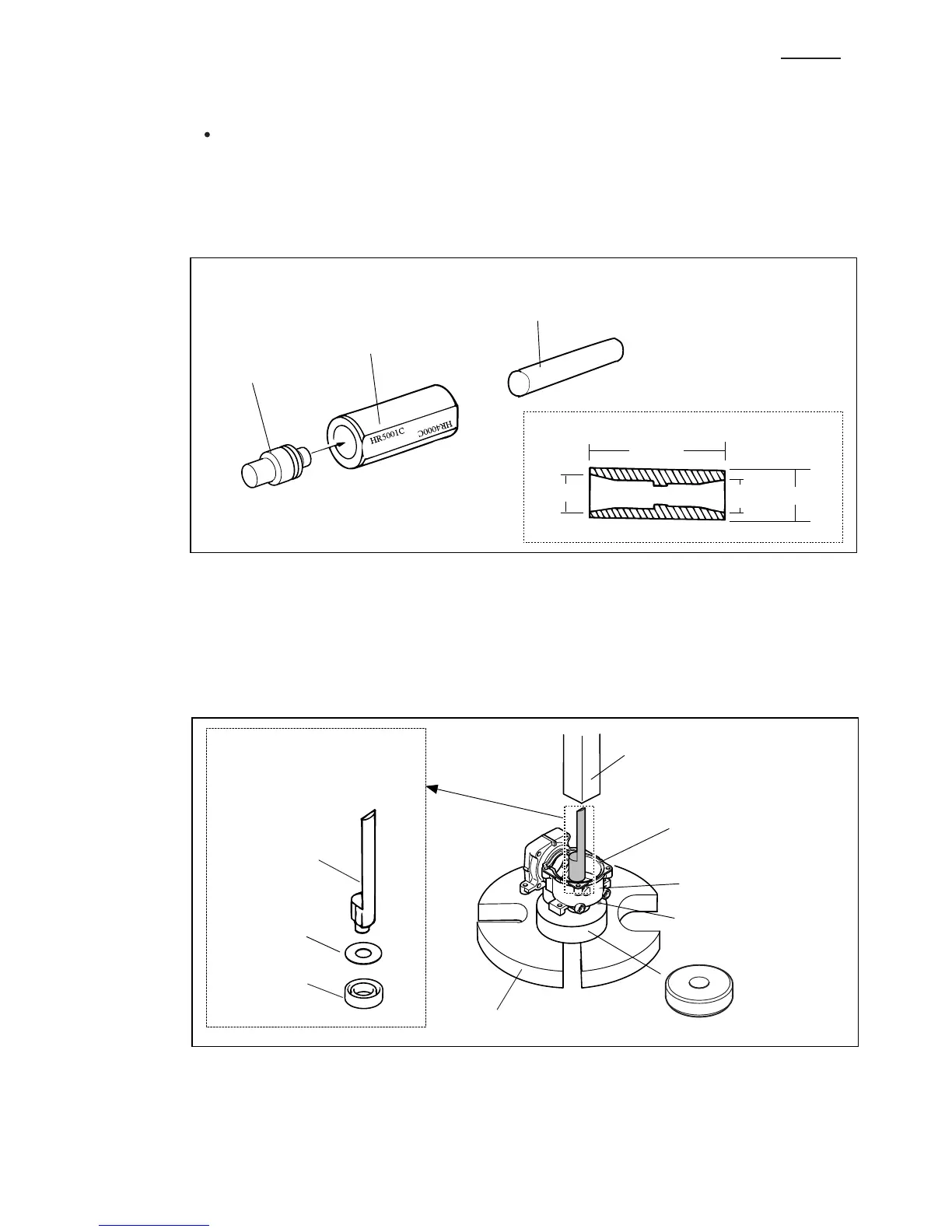 HR5001C

HR4000C