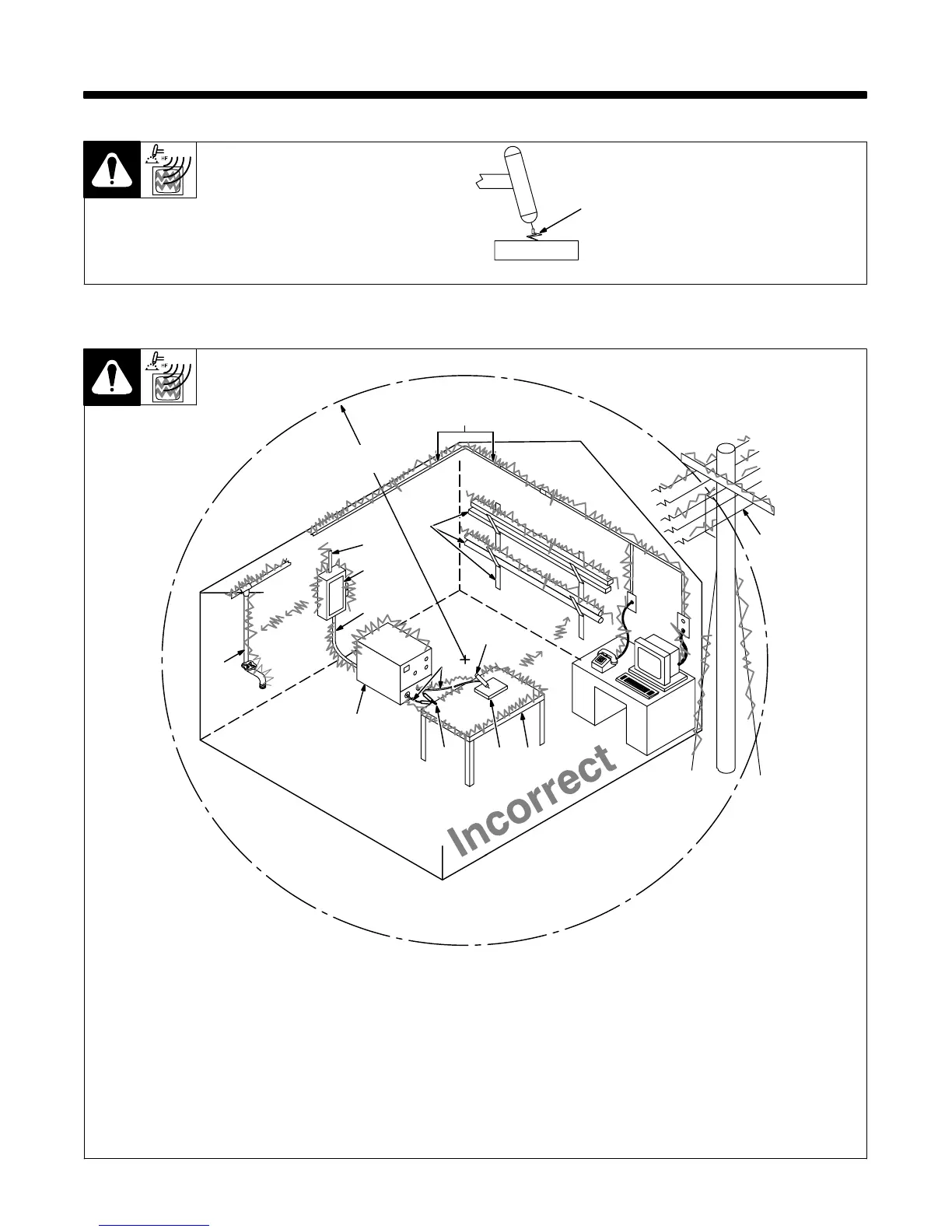 HF

HF

Incorrect