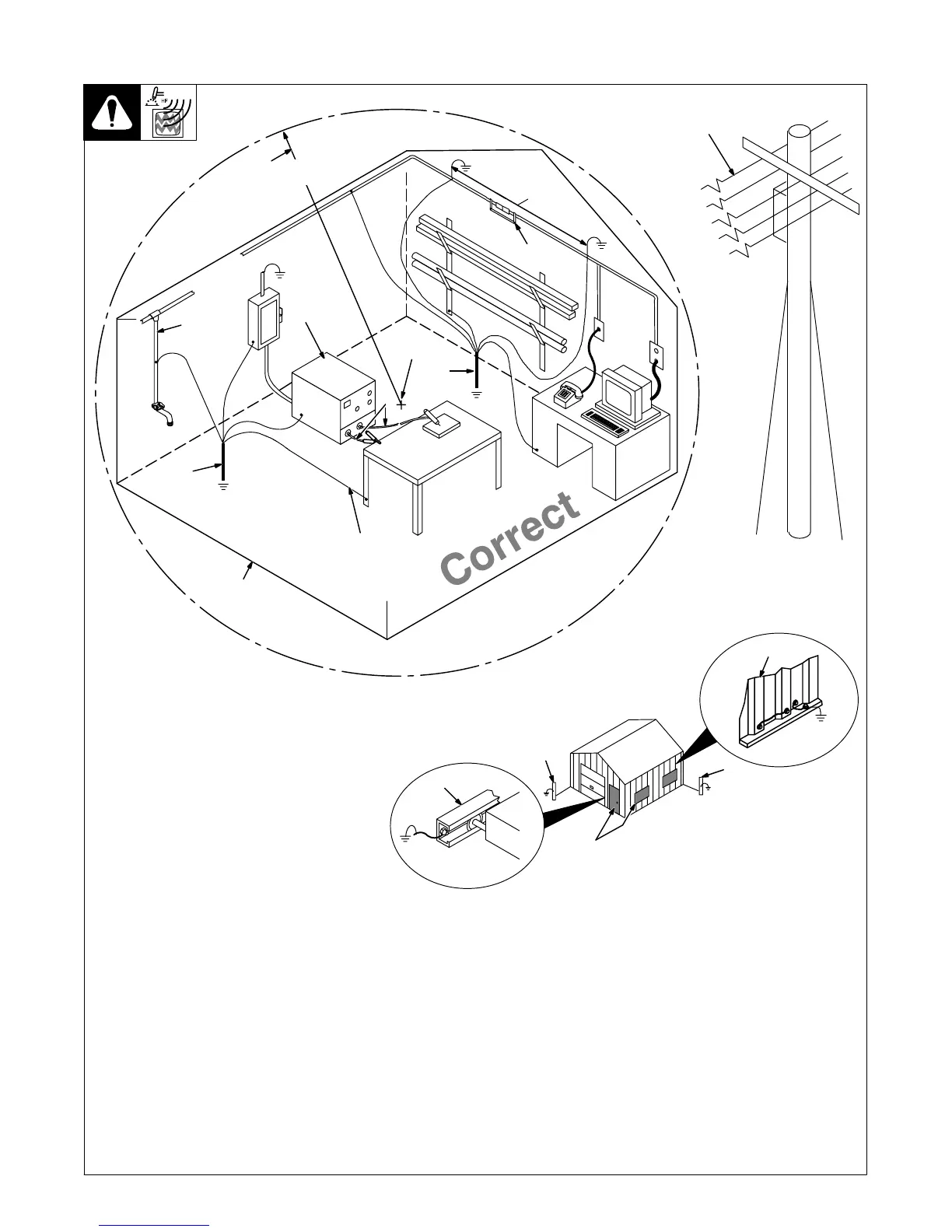 HF

Correct