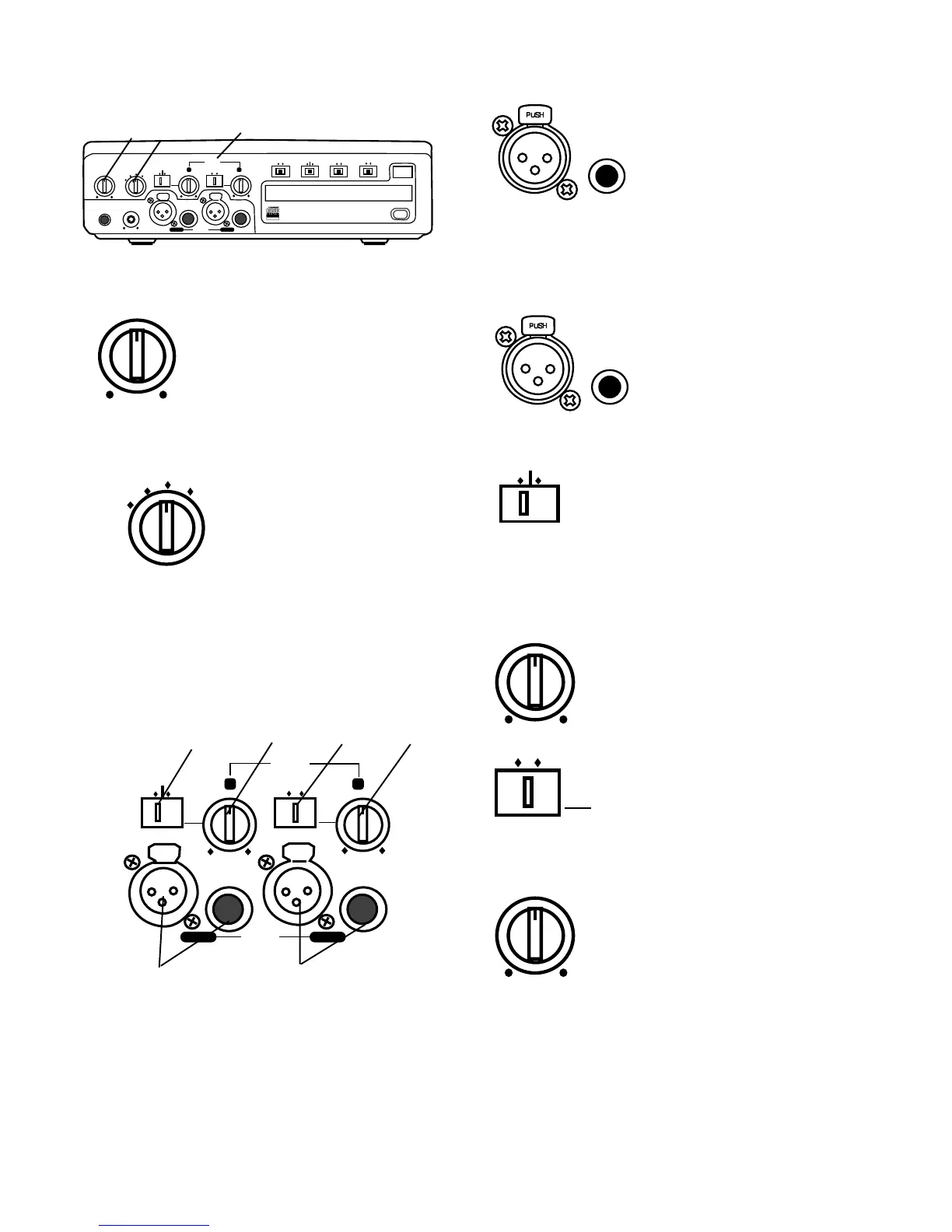 PUSH

PUSH