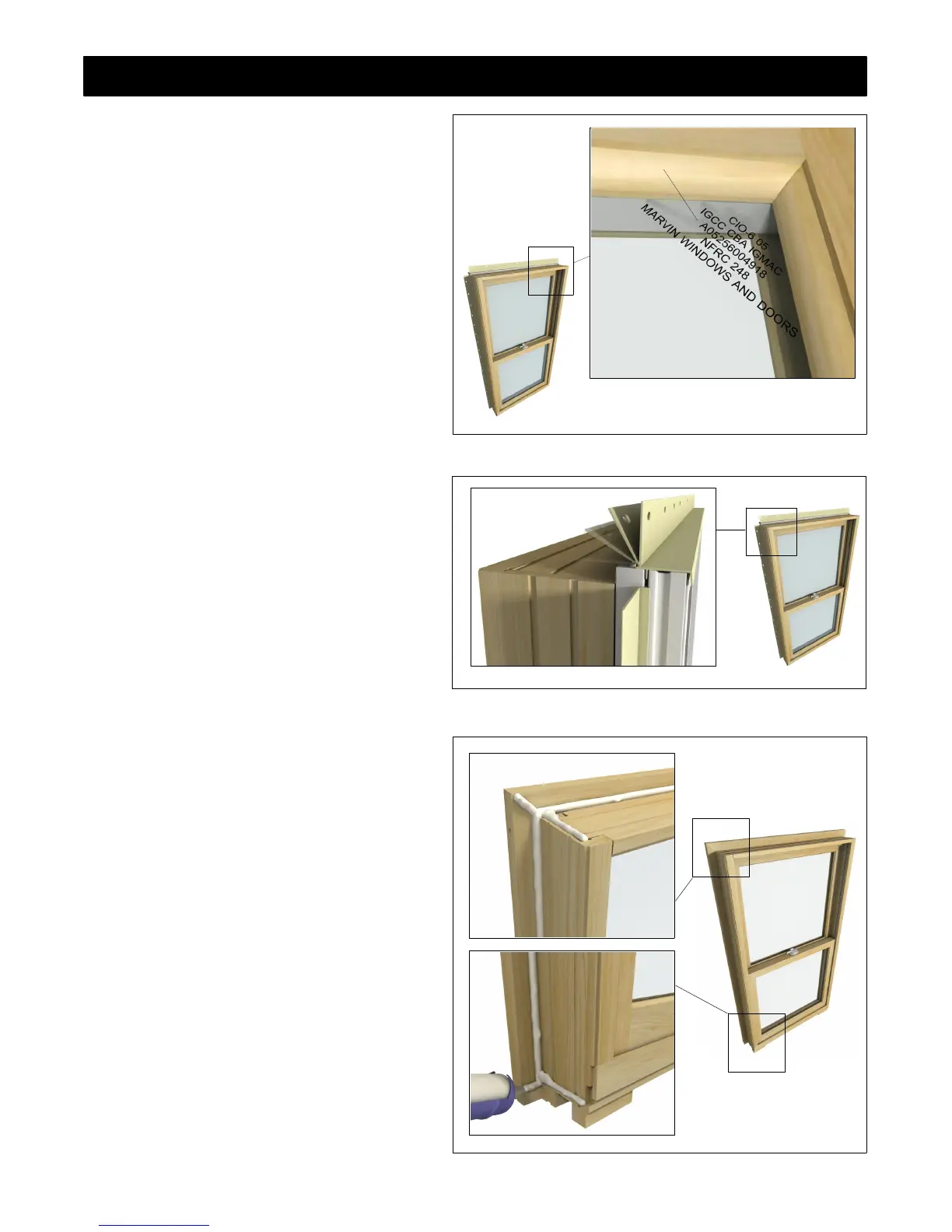 CIO 6 05
IGCC CBA IGMAC
A05256004918
NFRC 248
MARVIN WINDOWS AND DOORS