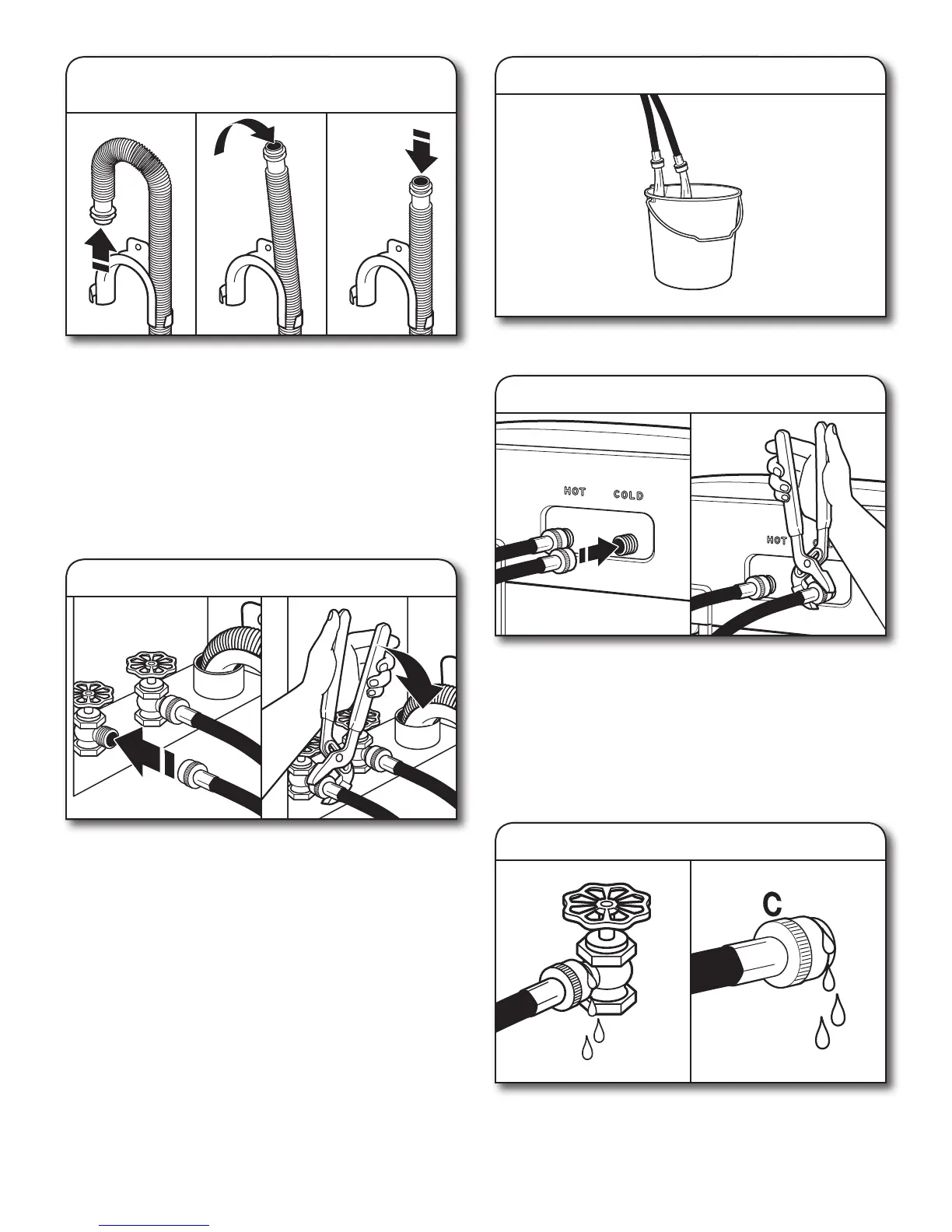 HOT COLD

HOT

C