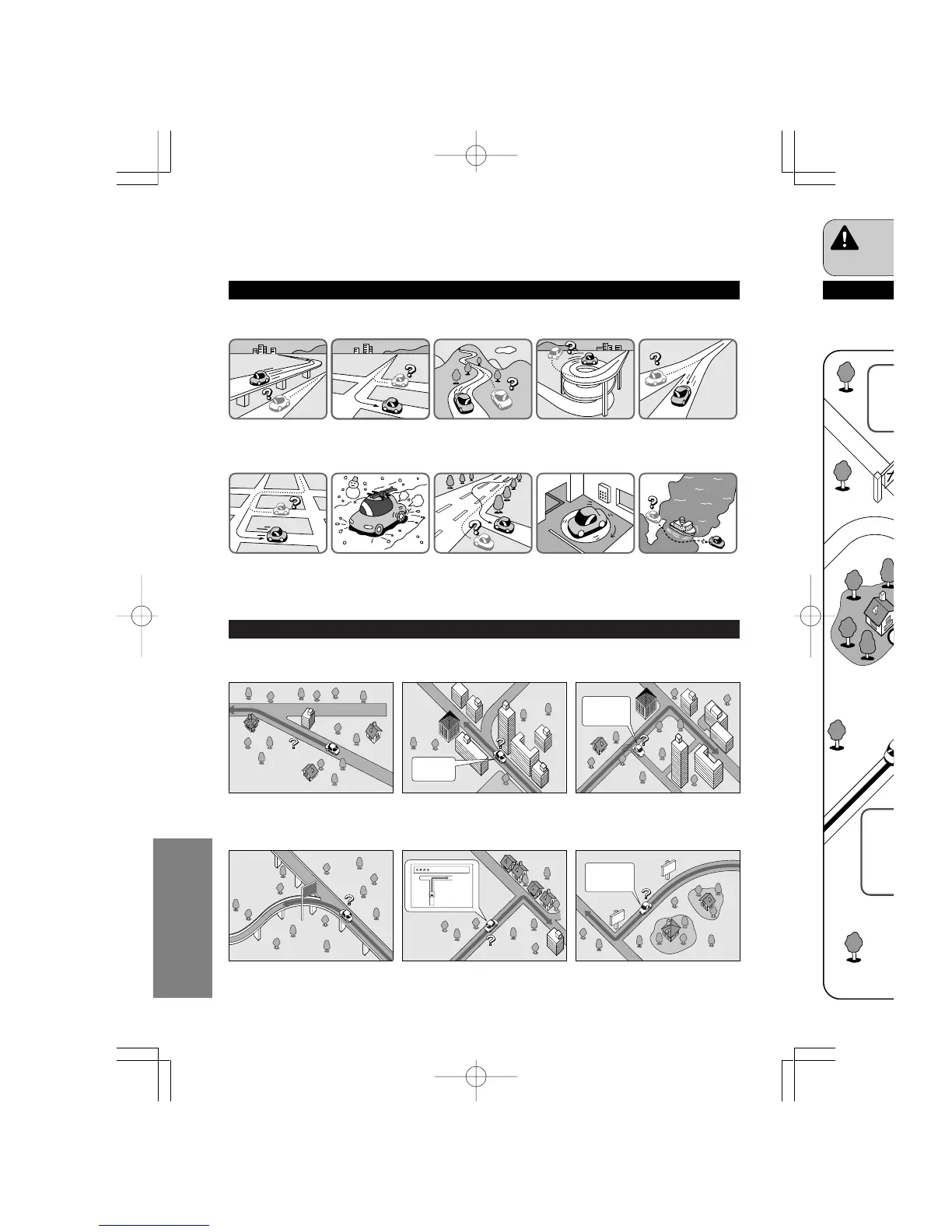 ××××