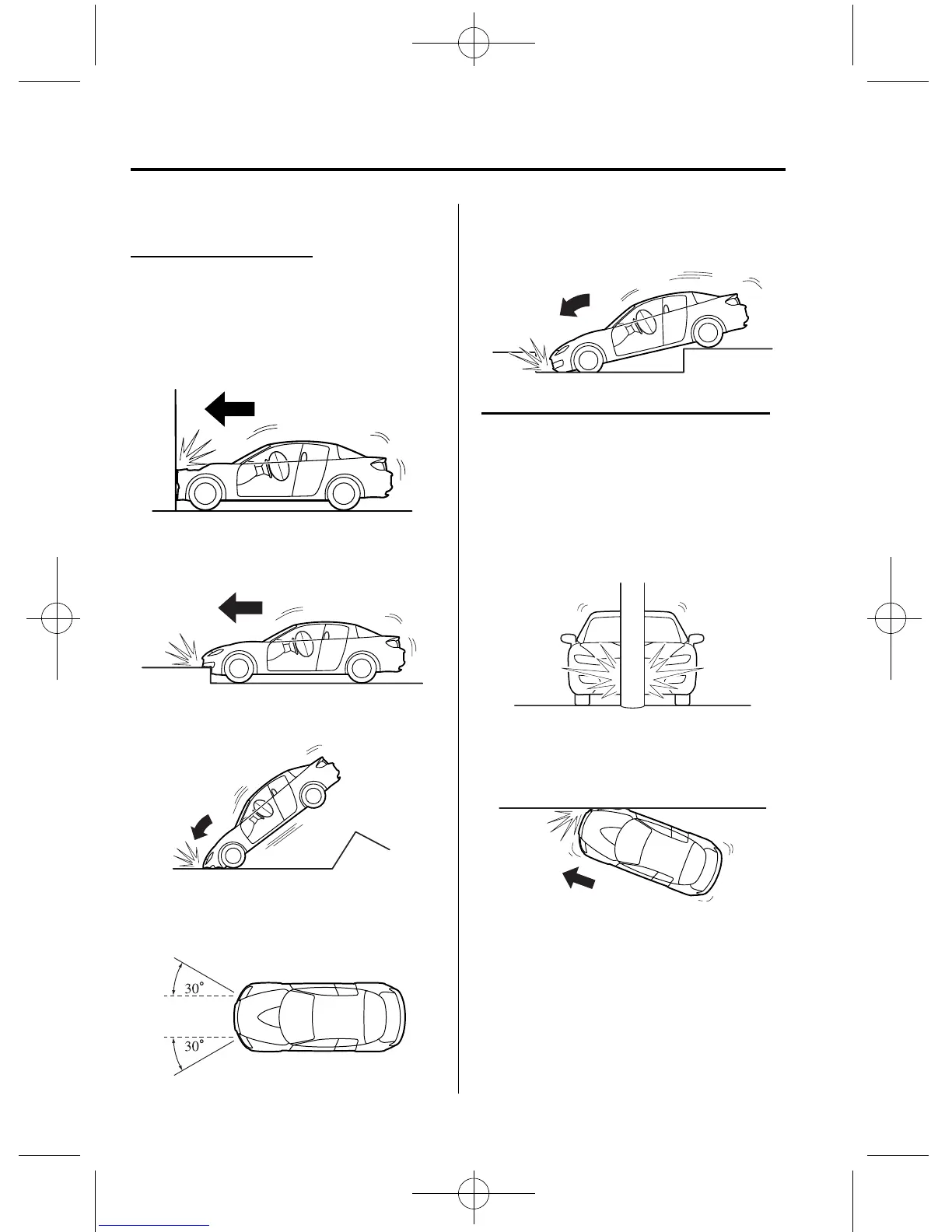 30°

30°