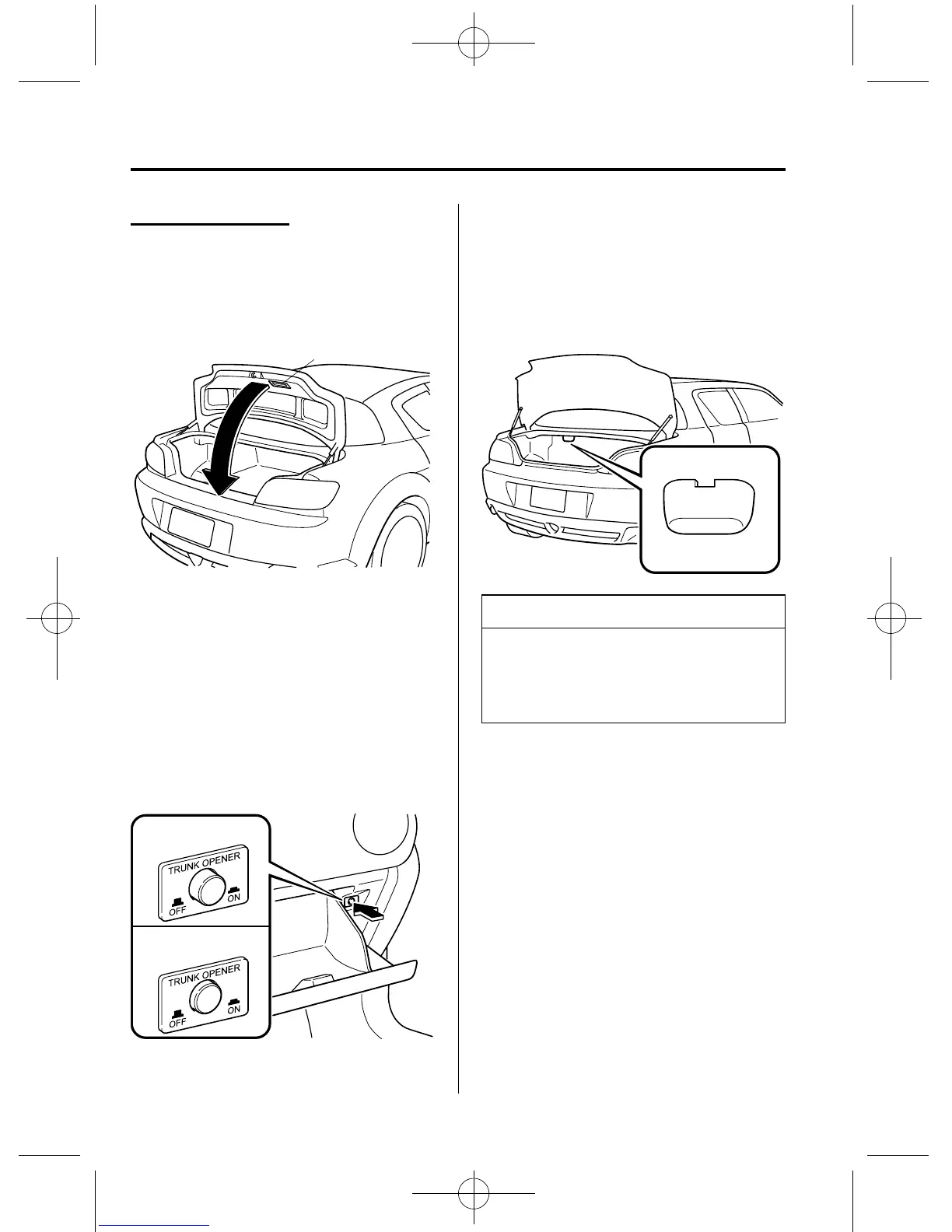 TRUNK OPENER

OFF

ON

TRUNK OPENER

OFF

ON