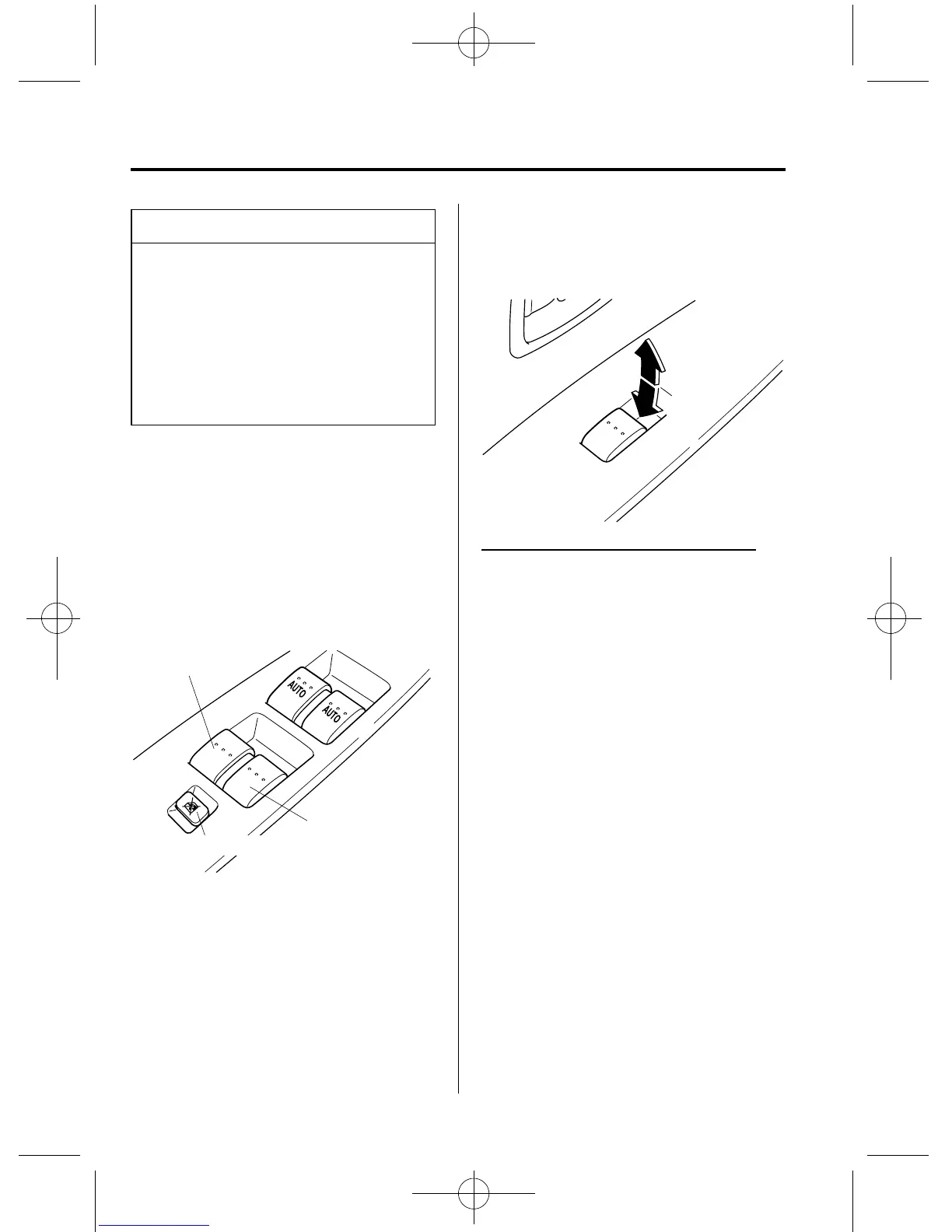 AUTO

AUTO