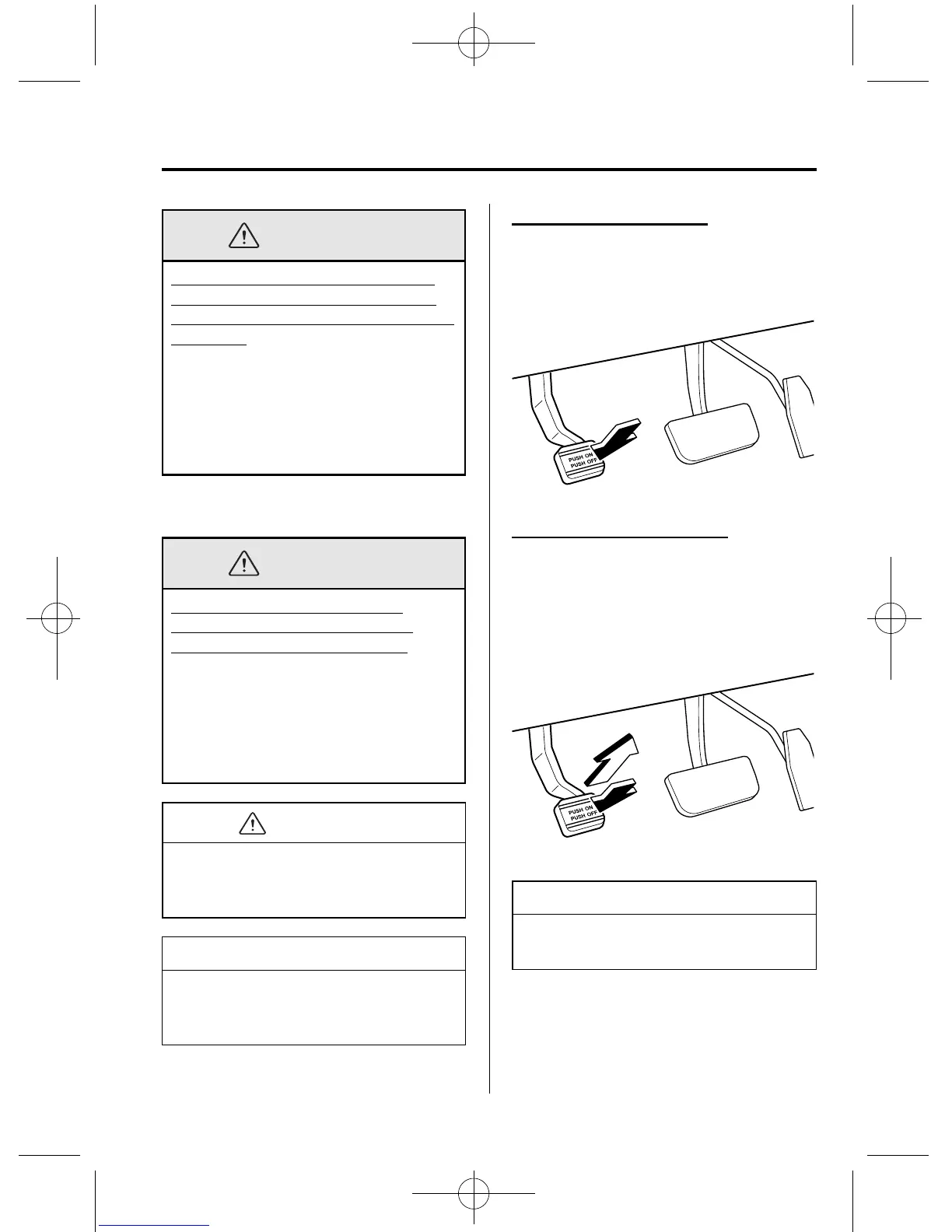 PUSH ON
PUSH OFF

PUSH ON
PUSH OFF