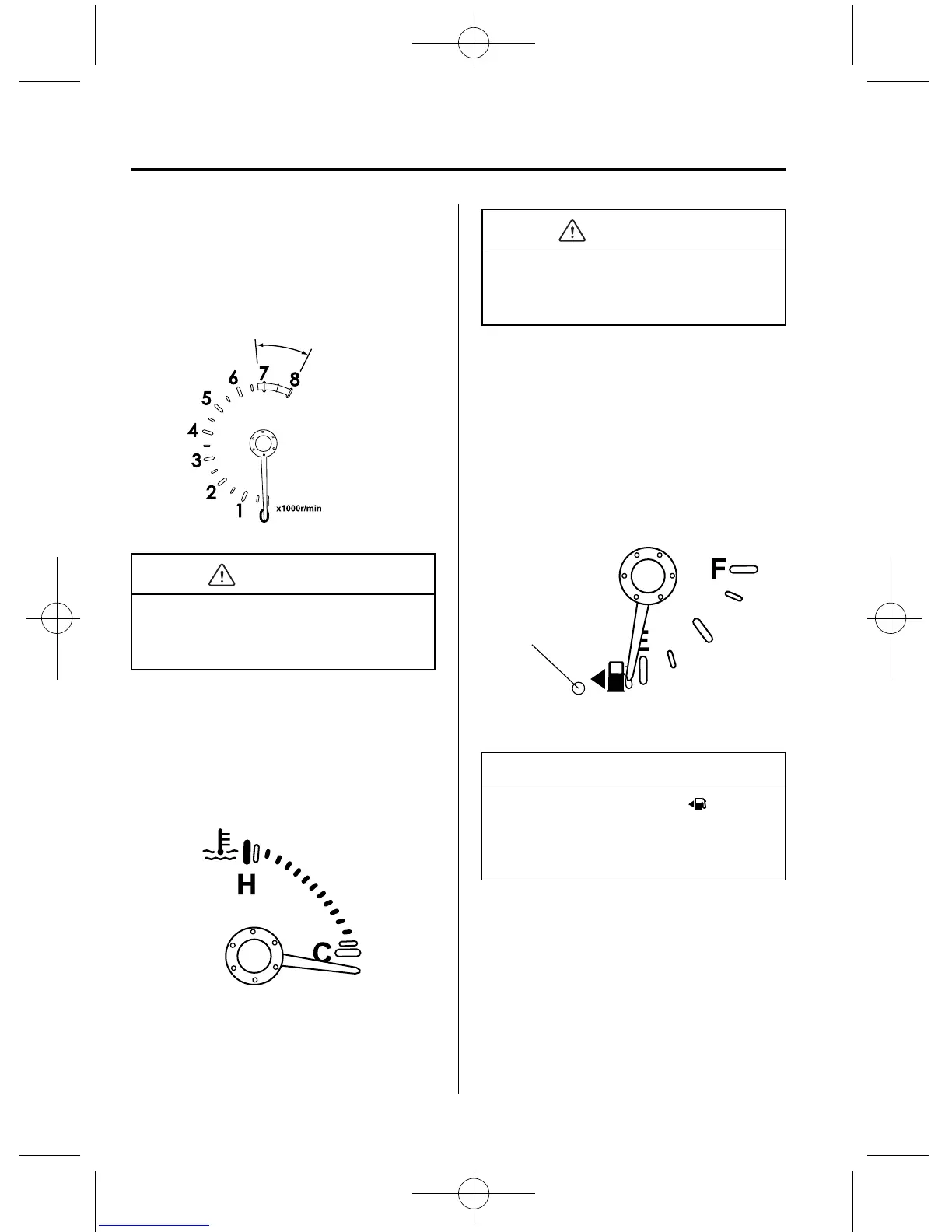 6 7 8
5
4
3
2
1 0 x1000r/min

H

C

F