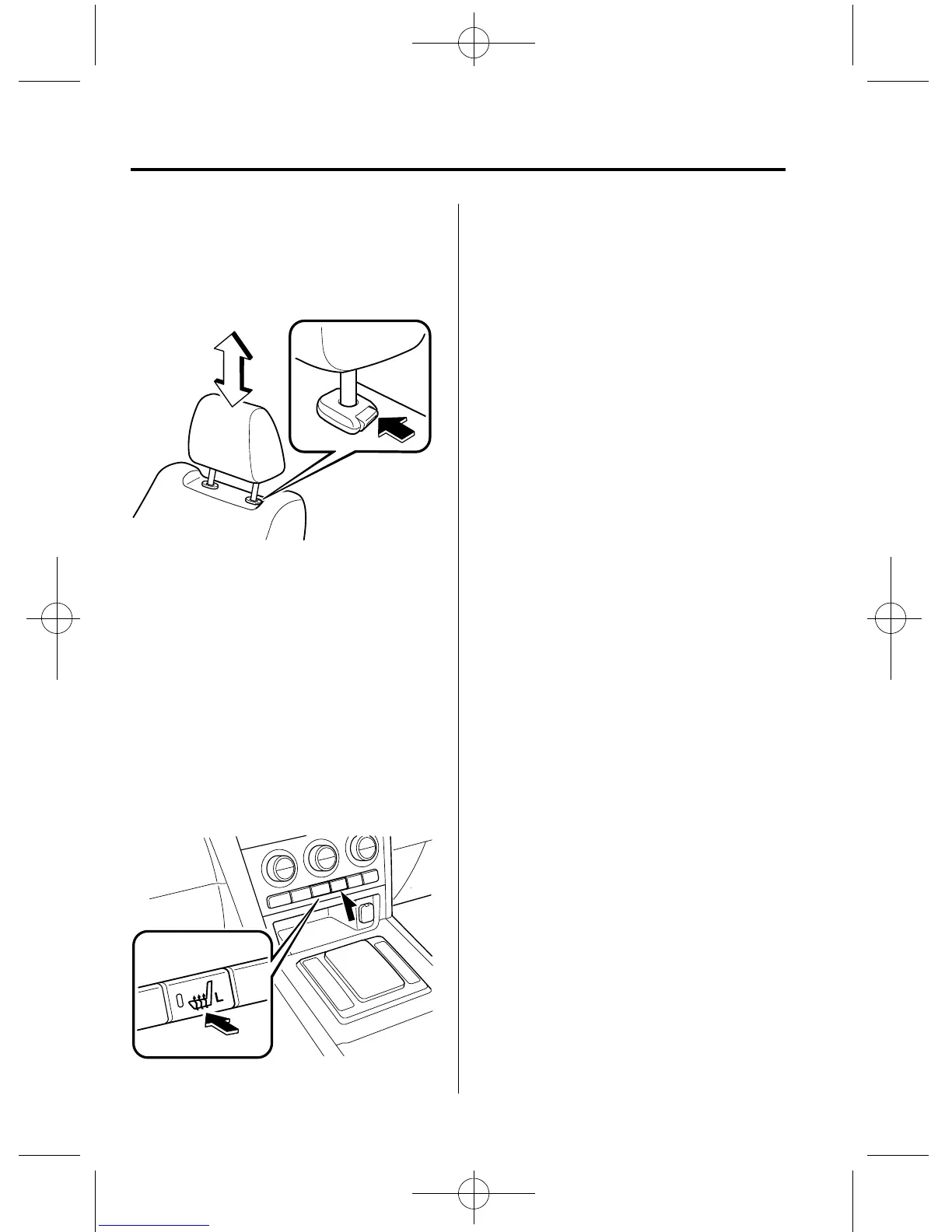 L